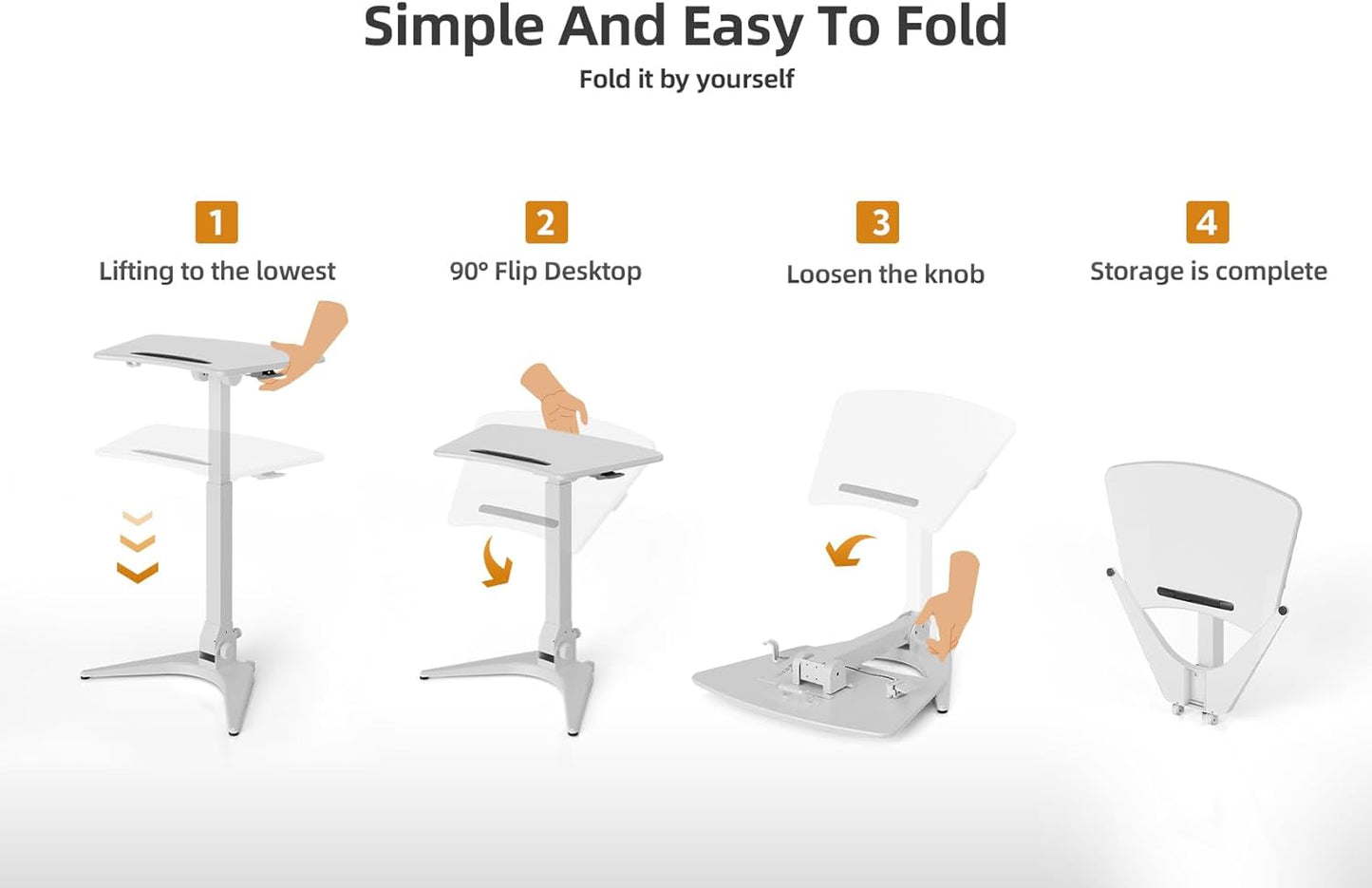 Simple And Easy To Fold

Fold it by yourself

1
Lifting to the lowest

2
90° Flip Desktop

3
Loosen the knob

4
Storage is complete