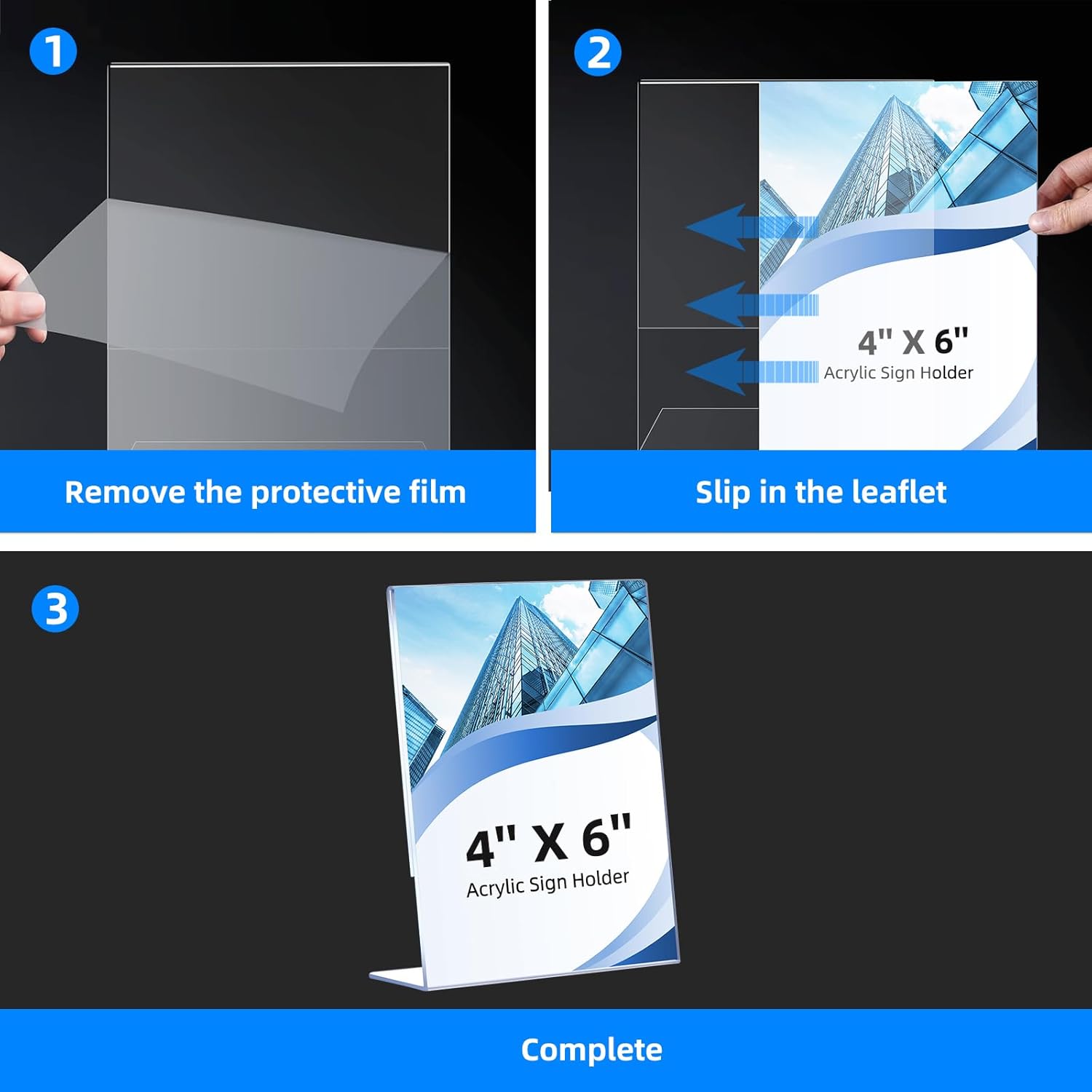 1

Remove the protective film

2

4" X 6"
Acrylic Sign Holder

Slip in the leaflet

3

4" X 6"
Acrylic Sign Holder

Complete