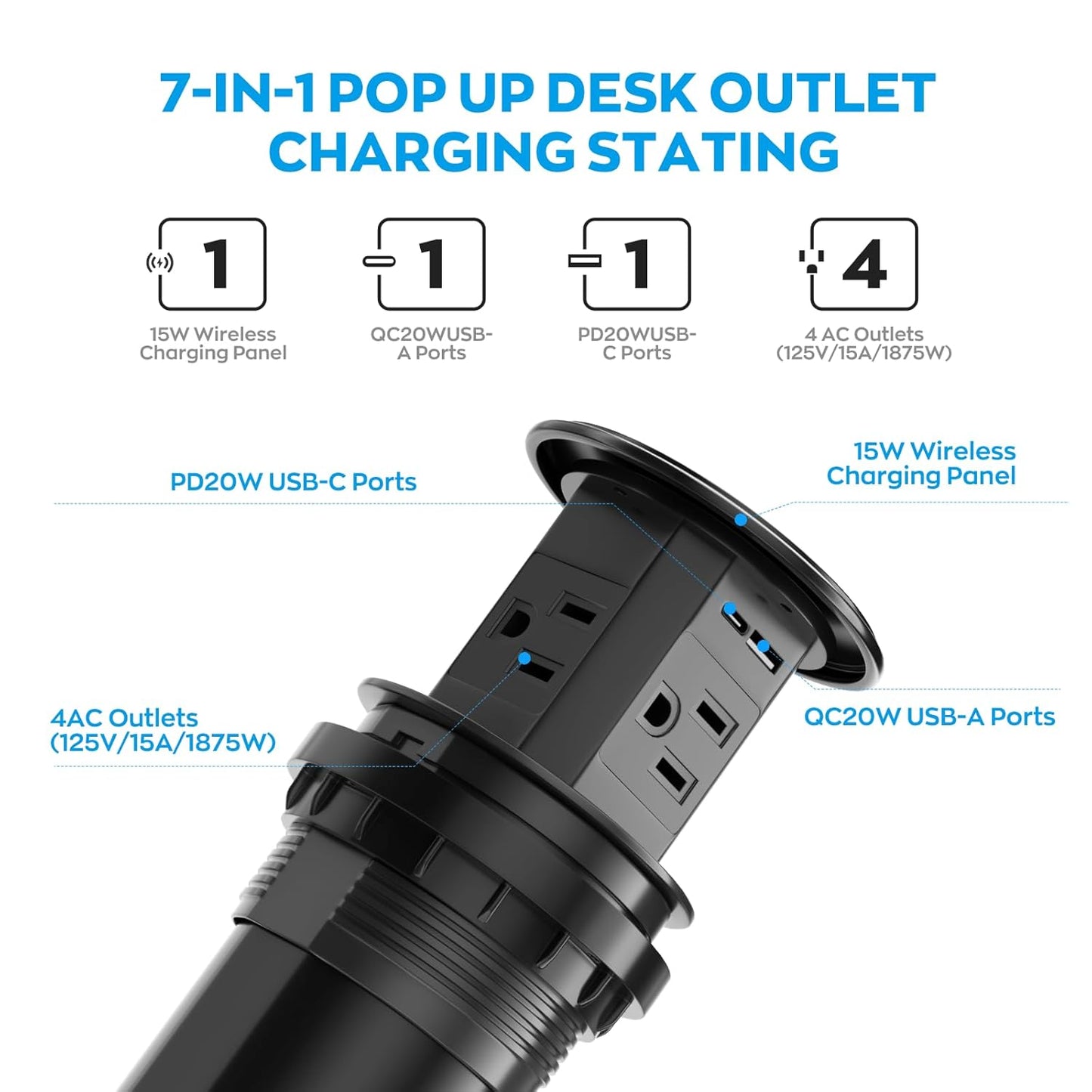 7-IN-1 POP UP DESK OUTLET CHARGING STATING

1
15W Wireless Charging Panel

1
QC20WUSB-A Ports

1
PD20WUSB-C Ports

4
4 AC Outlets (125V/15A/1875W)

PD20W USB-C Ports

15W Wireless Charging Panel

4AC Outlets (125V/15A/1875W)

QC20W USB-A Ports