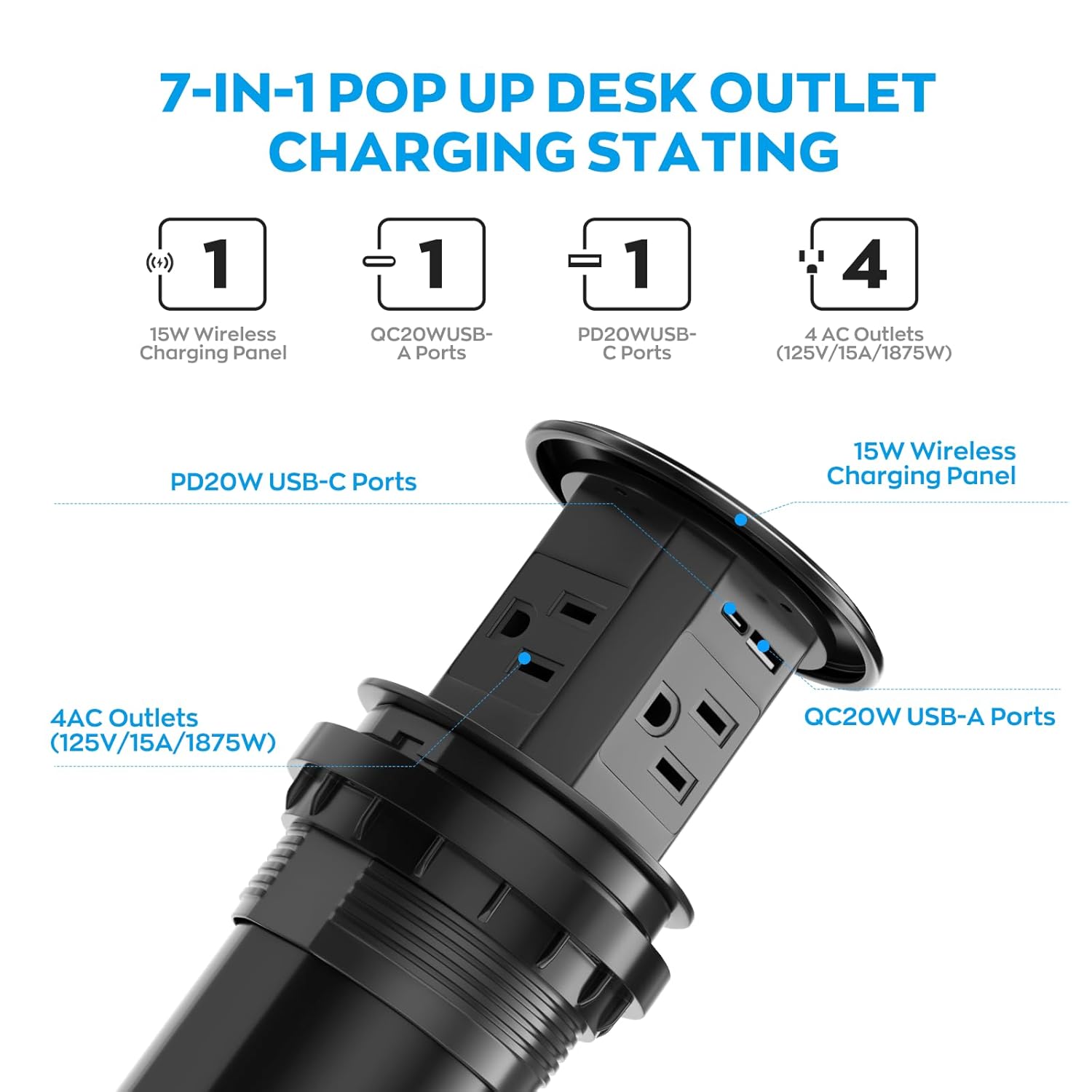 7-IN-1 POP UP DESK OUTLET CHARGING STATING

1
15W Wireless Charging Panel

1
QC20WUSB-A Ports

1
PD20WUSB-C Ports

4
4 AC Outlets (125V/15A/1875W)

PD20W USB-C Ports

15W Wireless Charging Panel

4AC Outlets (125V/15A/1875W)

QC20W USB-A Ports