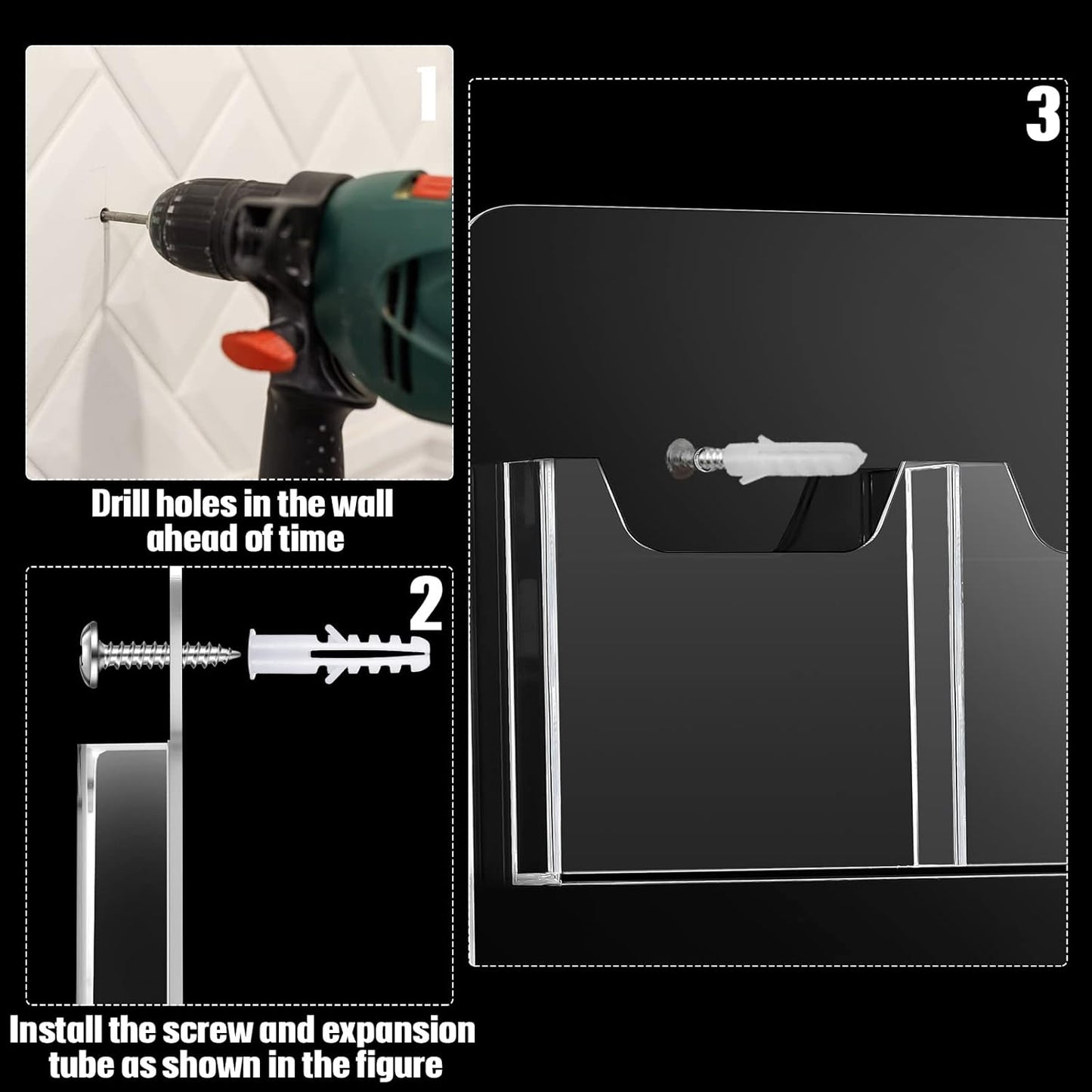 1

Drill holes in the wall ahead of time

2

Install the screw and expansion tube as shown in the figure

3