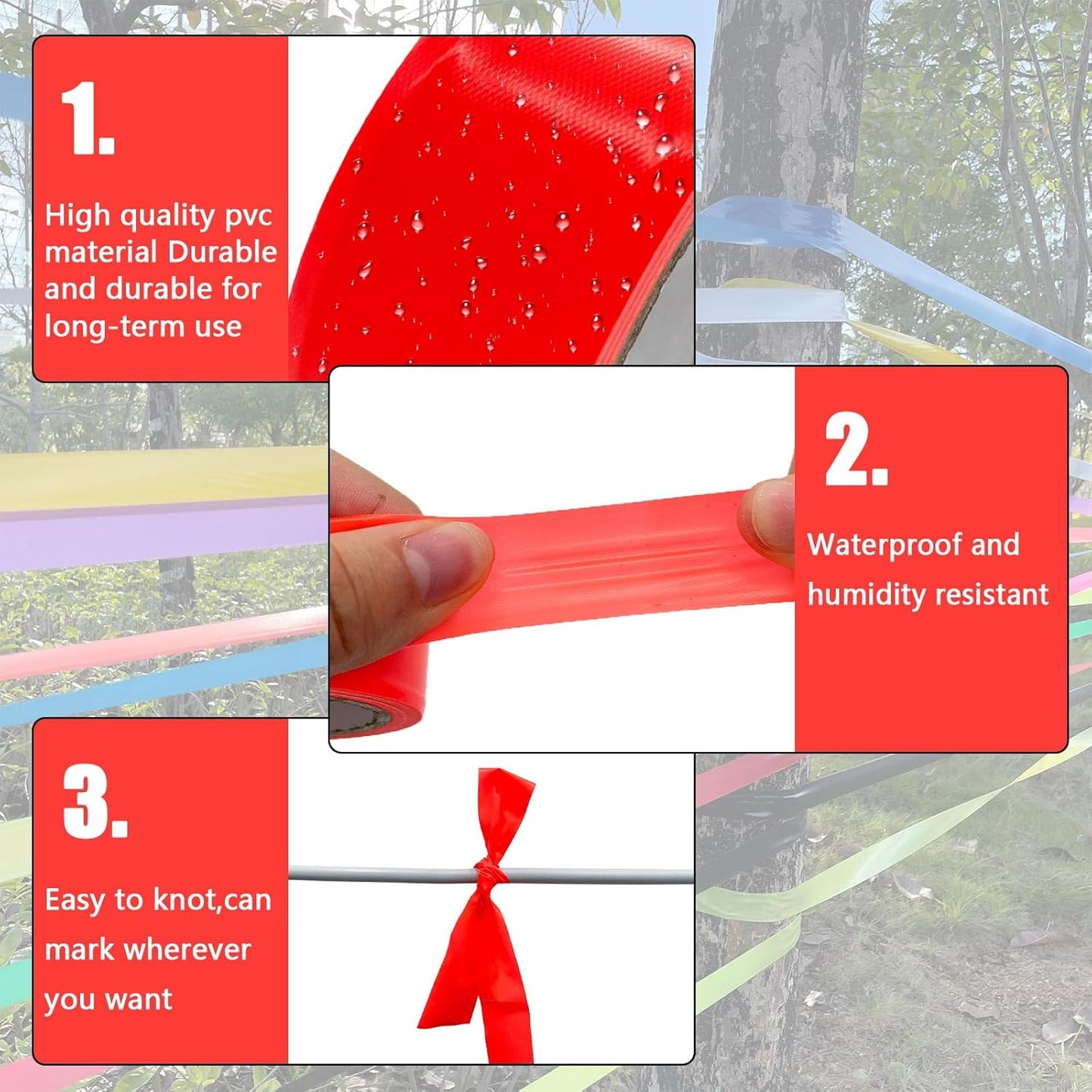 1.

High quality pvc material Durable and durable for long-term use

2.

Waterproof and humidity resistant

3.

Easy to knot,can mark wherever you want