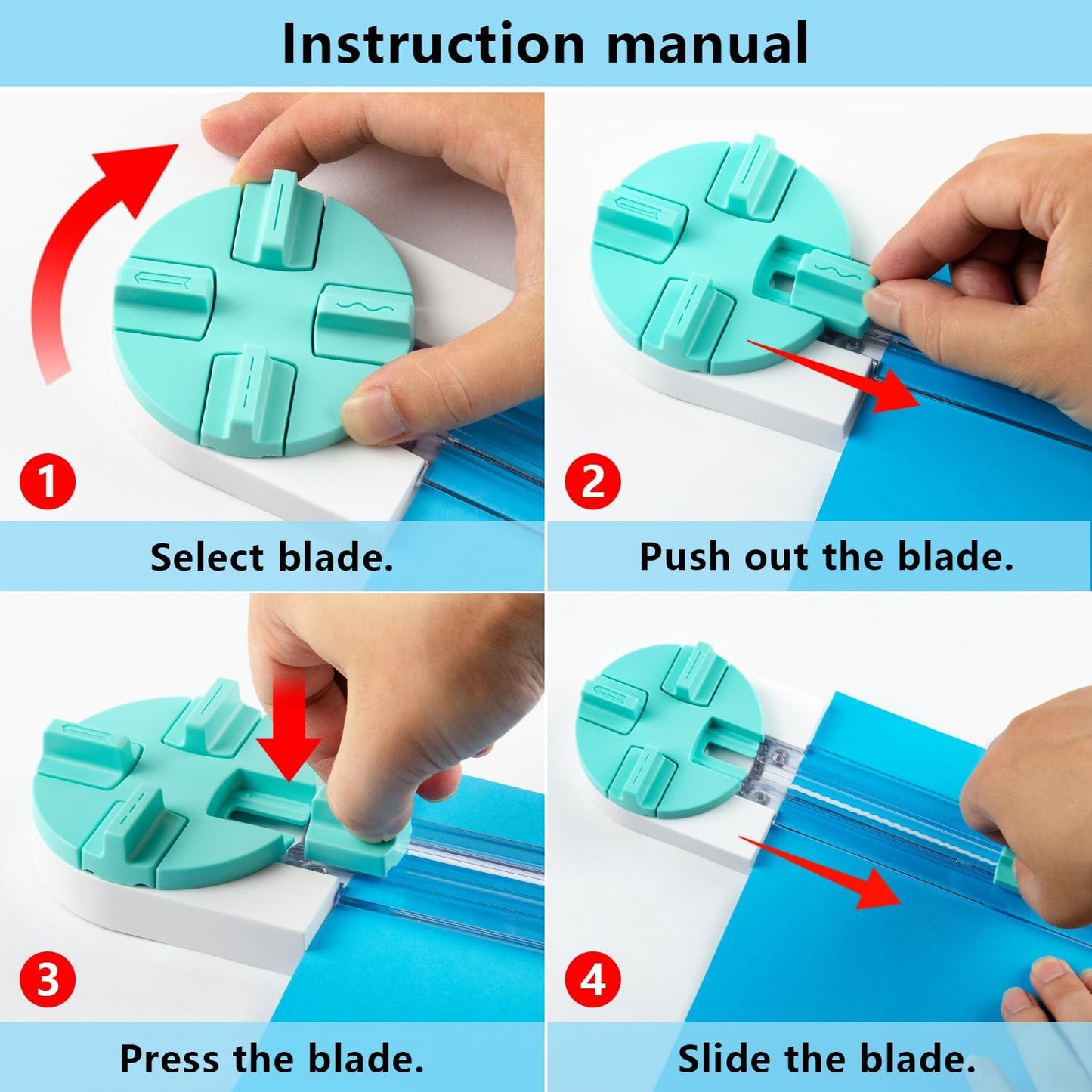 Instruction manual

1

Select blade.

2

Push out the blade.

3

Press the blade.

4

Slide the blade.