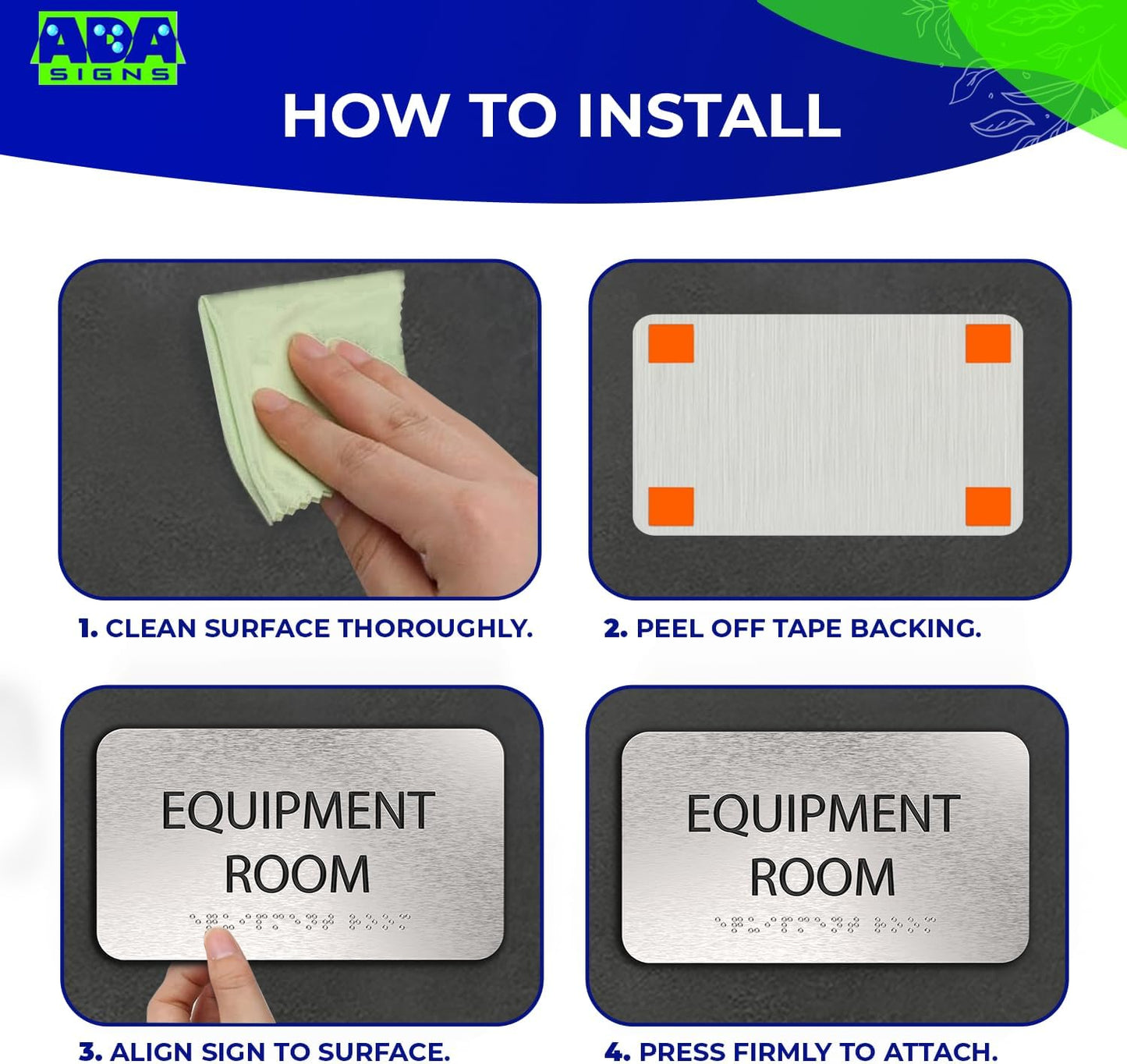 ADA SIGNS

HOW TO INSTALL

1. CLEAN SURFACE THOROUGHLY.

2. PEEL OFF TAPE BACKING.

EQUIPMENT ROOM

3. ALIGN SIGN TO SURFACE.

EQUIPMENT ROOM

4. PRESS FIRMLY TO ATTACH.