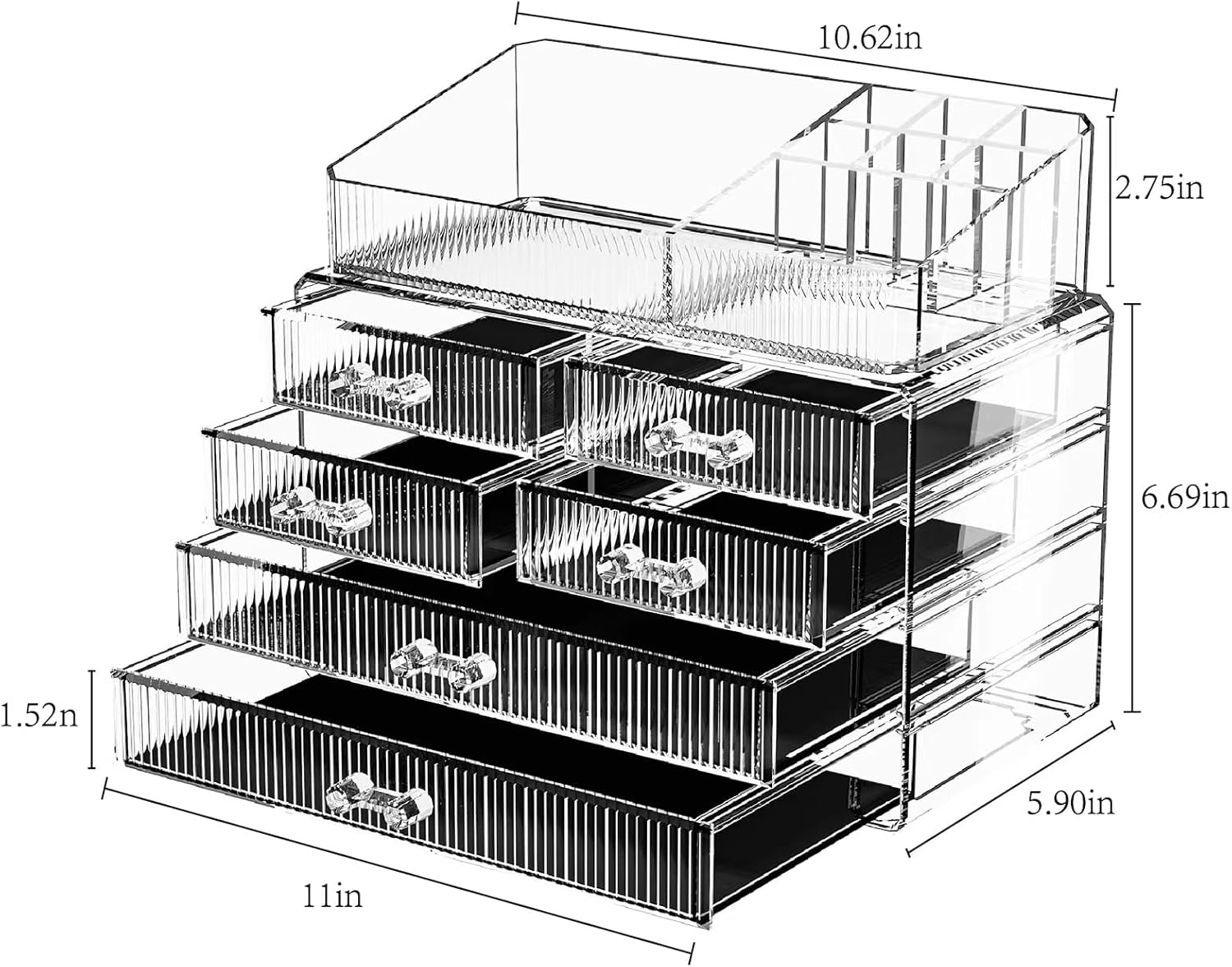 10.62in

2.75in

6.69in

1.52n

5.90in

11in