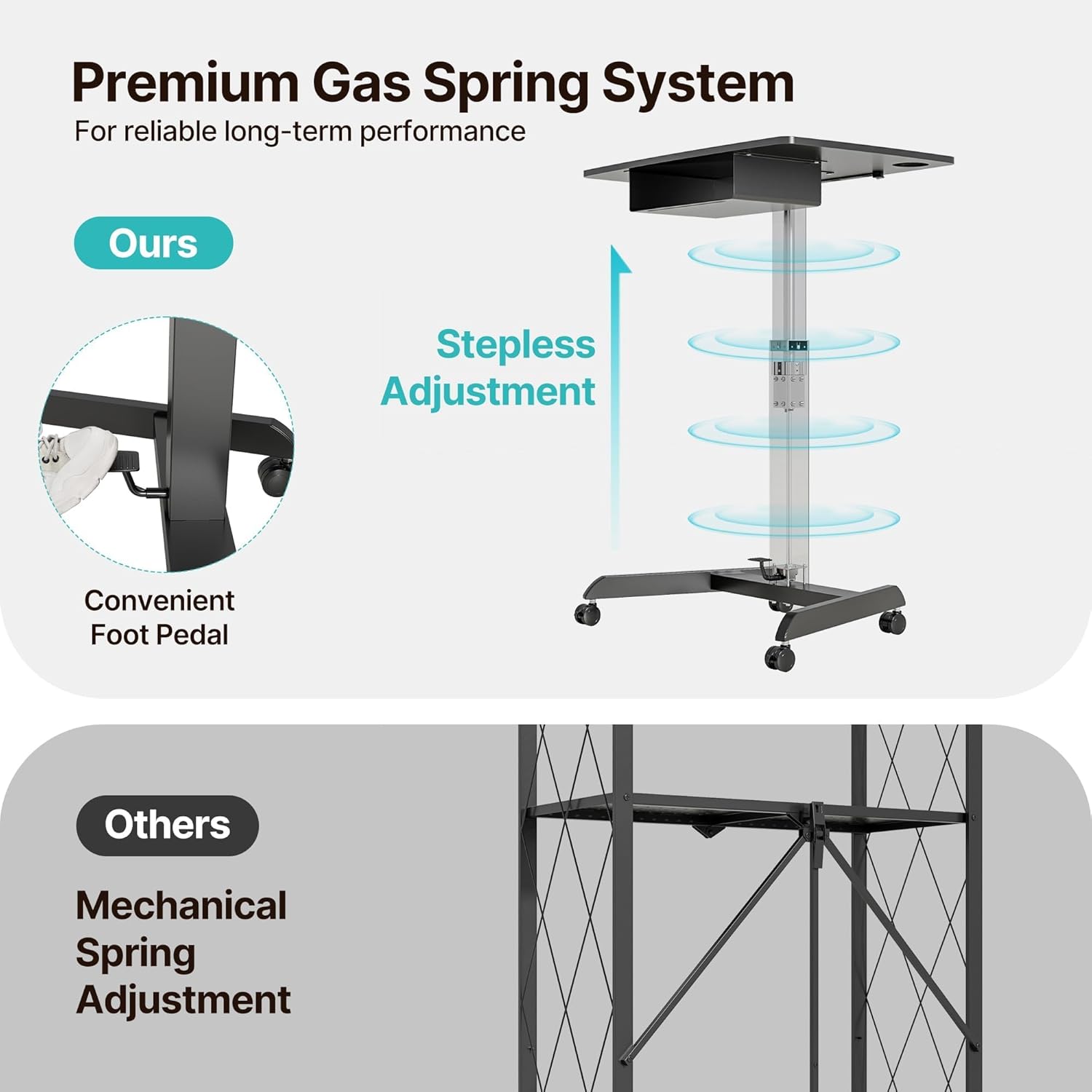 Premium Gas Spring System
For reliable long-term performance

Ours

Stepless Adjustment

Convenient Foot Pedal

Others

Mechanical Spring Adjustment