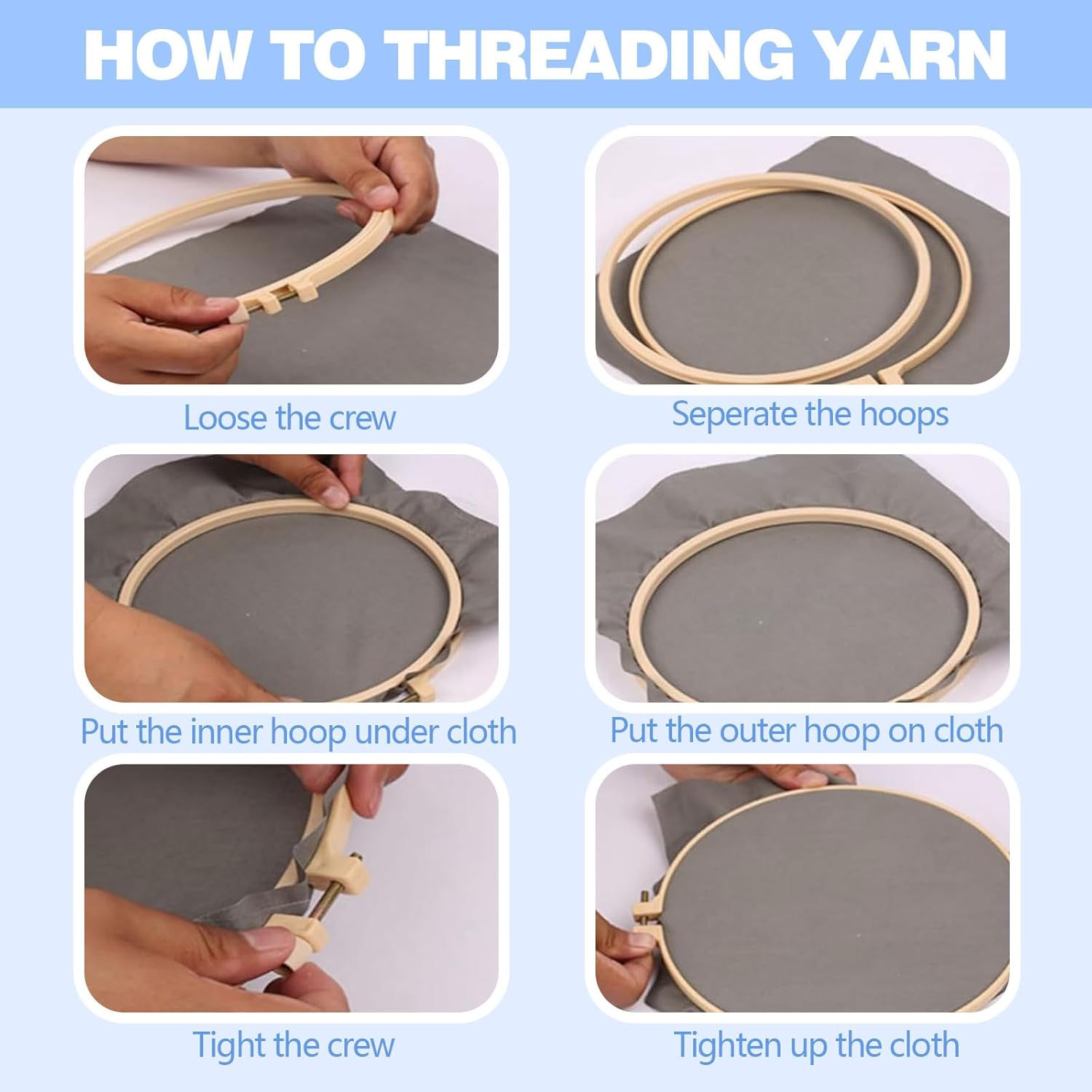 HOW TO THREADING YARN

Loose the crew

Seperate the hoops

Put the inner hoop under cloth

Put the outer hoop on cloth

Tight the crew

Tighten up the cloth