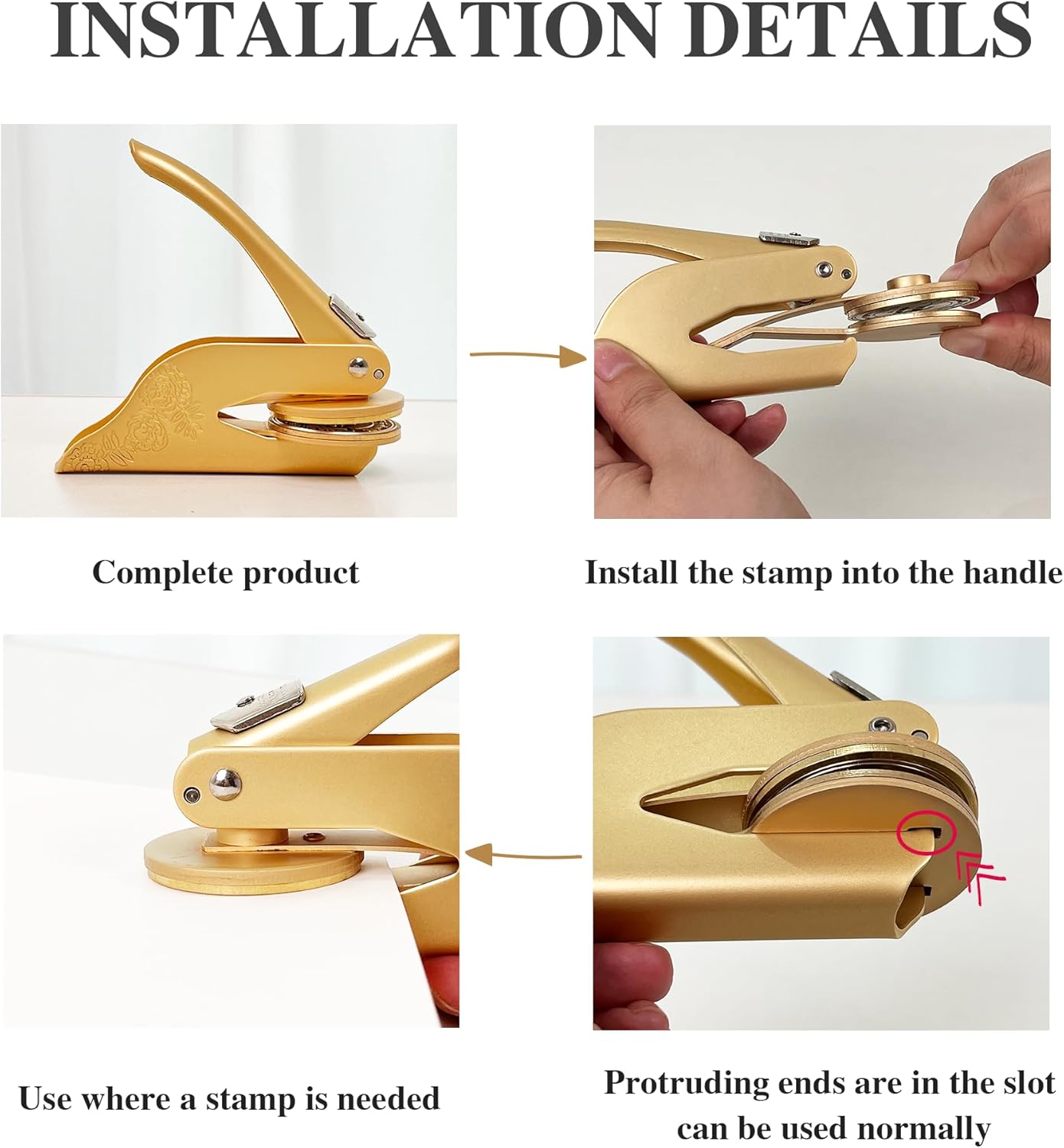 INSTALLATION DETAILS

Complete product

Install the stamp into the handle

Use where a stamp is needed

Protruding ends are in the slot can be used normally