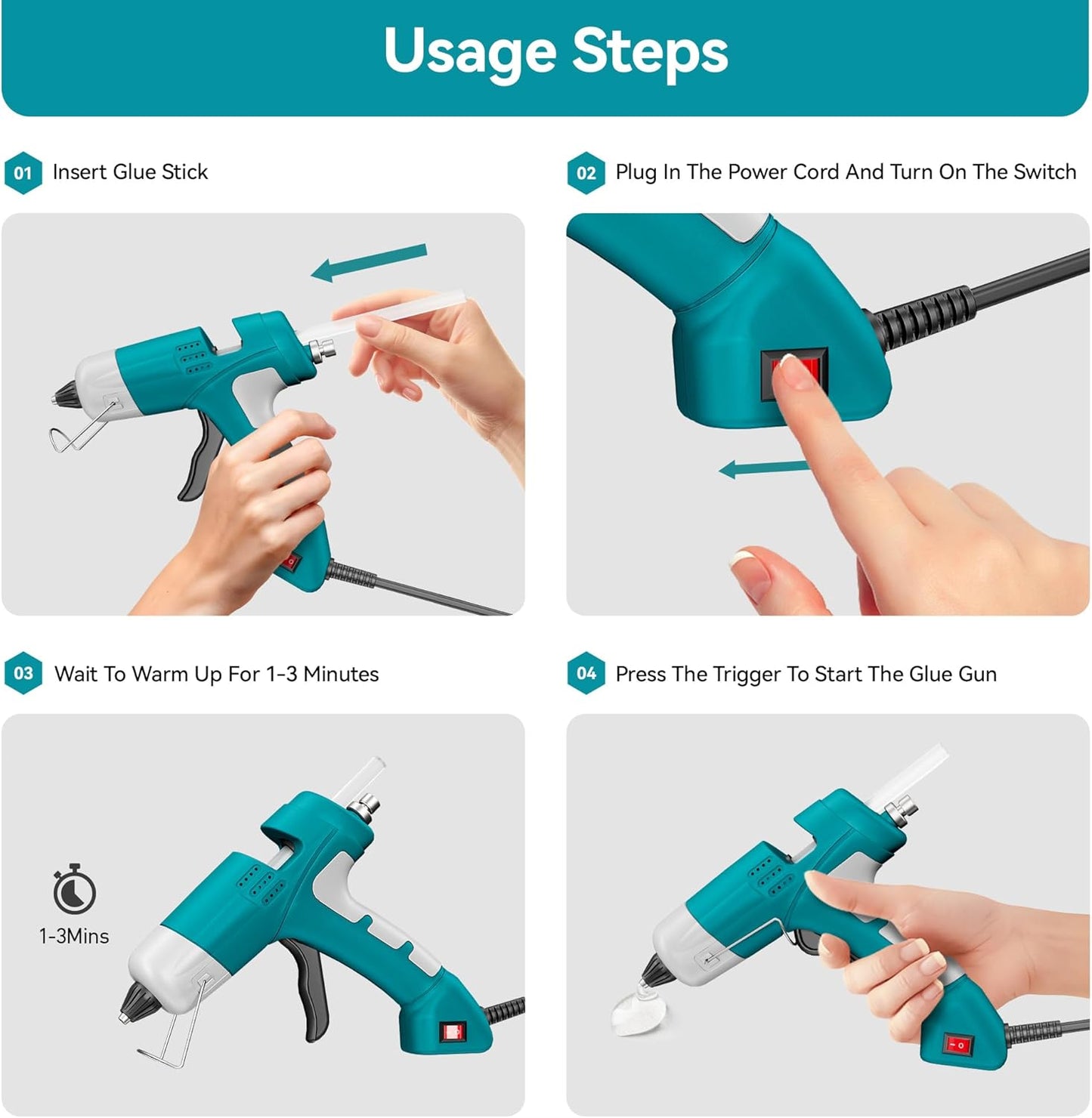 Usage Steps

01 Insert Glue Stick

02 Plug In The Power Cord And Turn On The Switch

03 Wait To Warm Up For 1-3 Minutes

1-3Mins

04 Press The Trigger To Start The Glue Gun