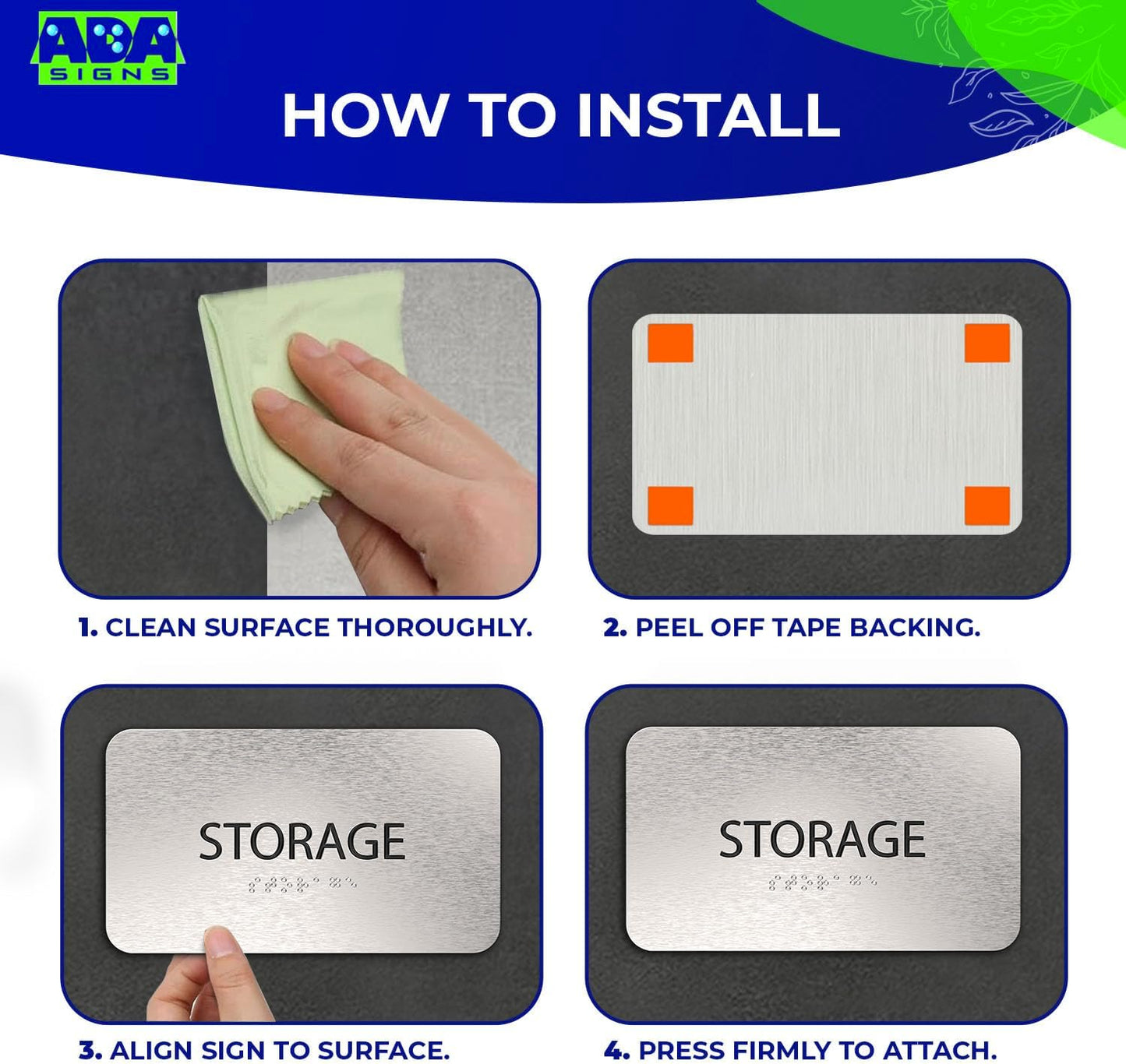 ADA
SIGNS

HOW TO INSTALL

1. CLEAN SURFACE THOROUGHLY.

2. PEEL OFF TAPE BACKING.

STORAGE

3. ALIGN SIGN TO SURFACE.

STORAGE

4. PRESS FIRMLY TO ATTACH.