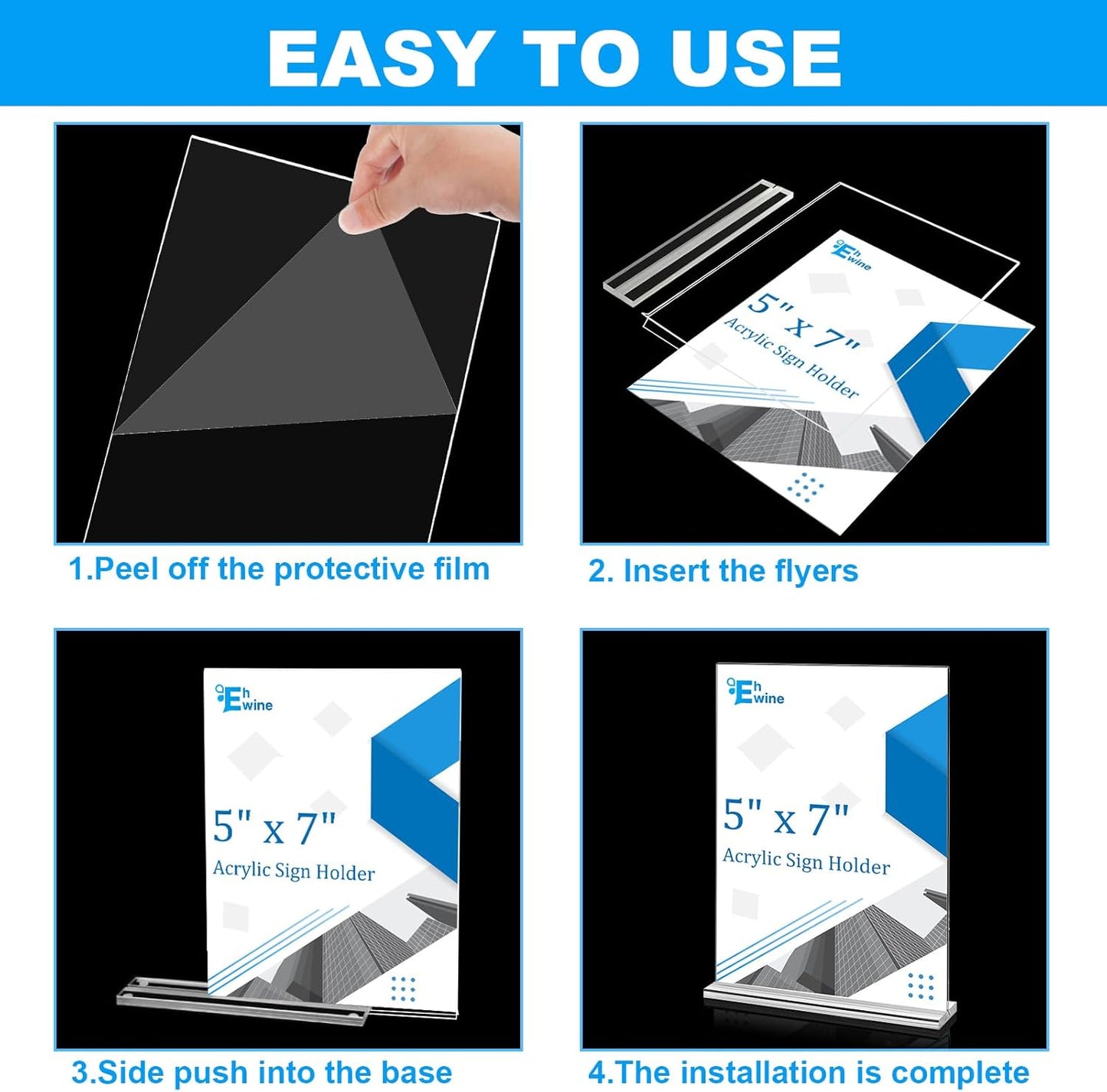 EASY TO USE

1.Peel off the protective film

Eh wine
5" x 7"
Acrylic Sign Holder

2. Insert the flyers

Eh wine
5" x 7"
Acrylic Sign Holder

3.Side push into the base

Eh wine
5" x 7"
Acrylic Sign Holder

4.The installation is complete