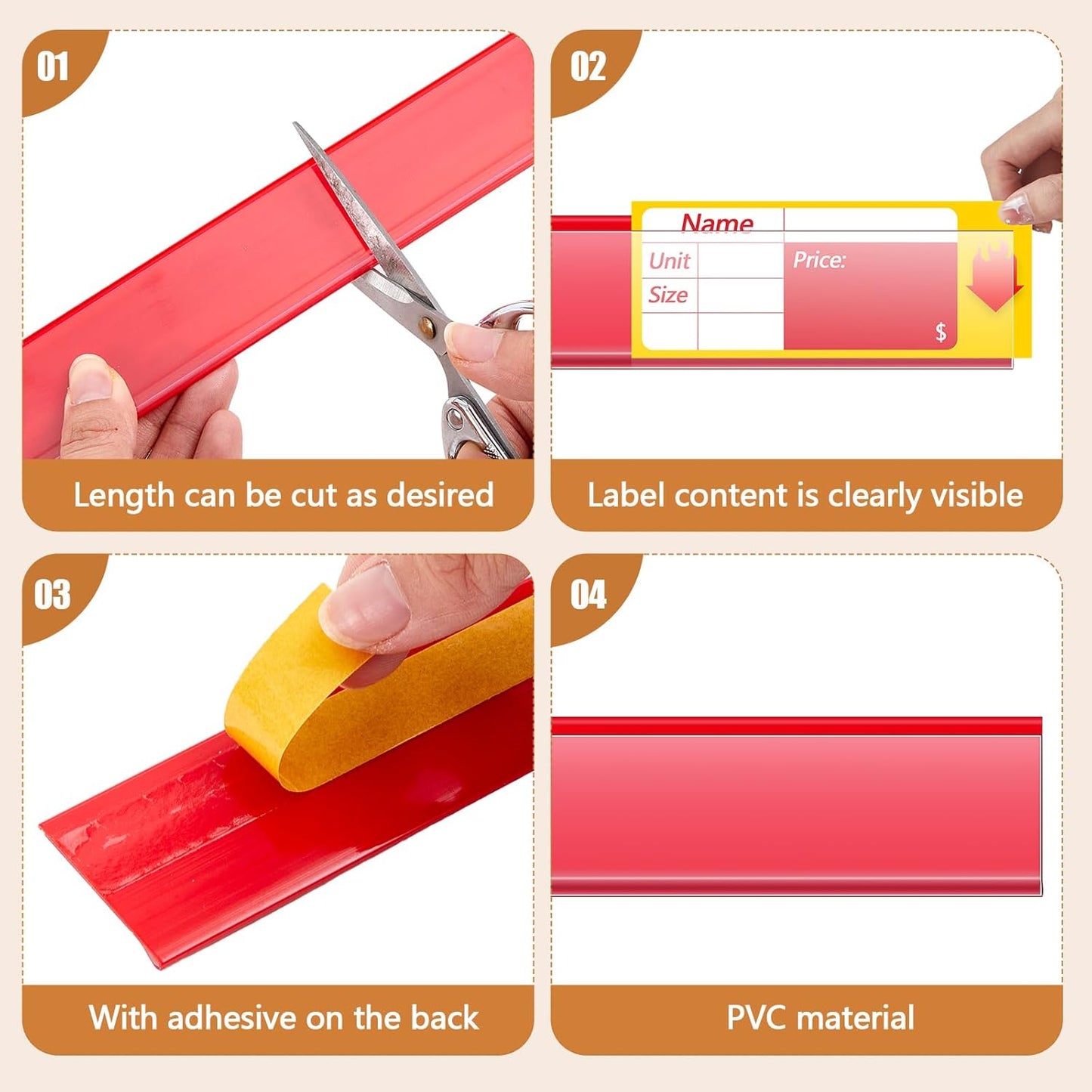 01

Length can be cut as desired

02

Name

Unit

Size

Price:

$

Label content is clearly visible

03

With adhesive on the back

04

PVC material