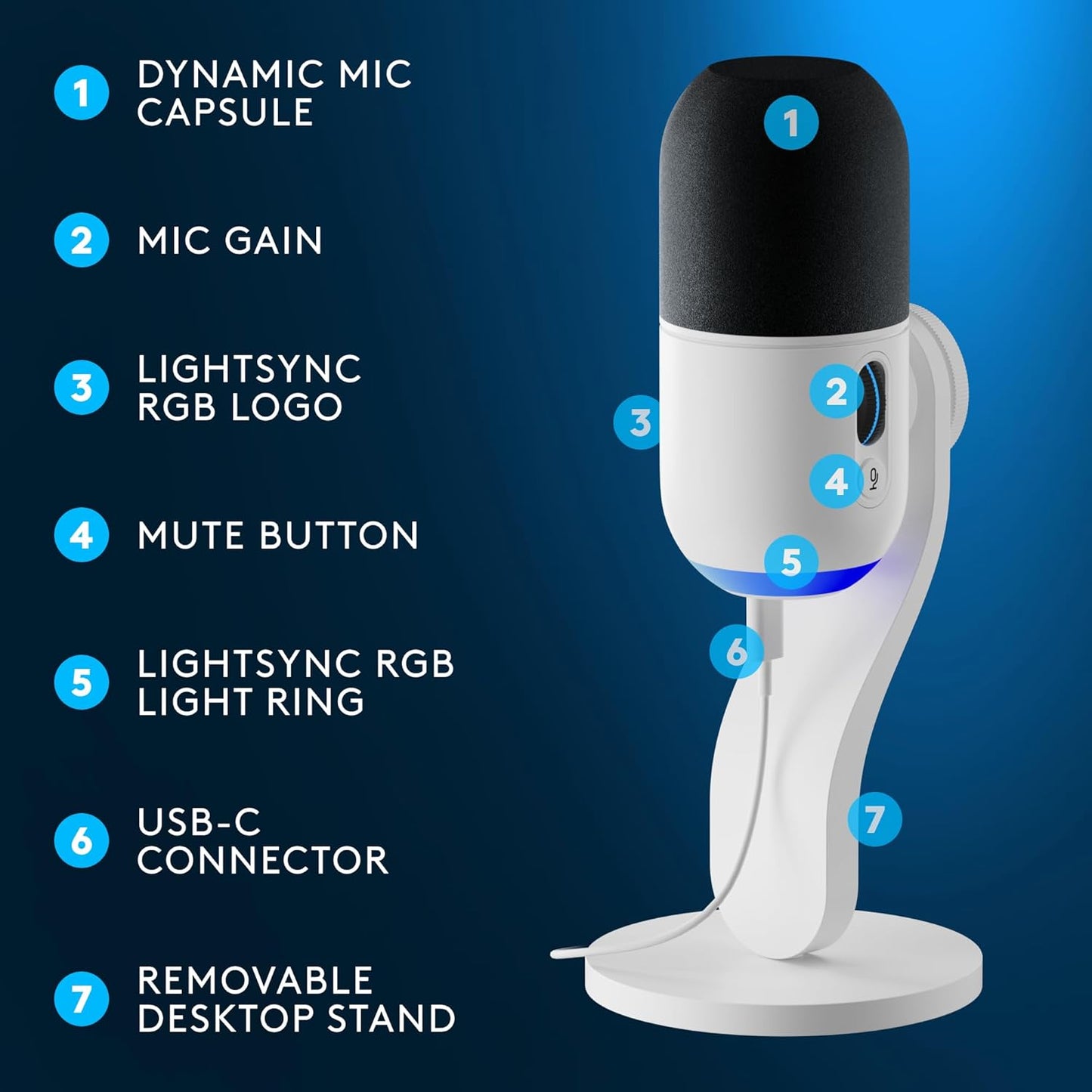 1 DYNAMIC MIC CAPSULE

2 MIC GAIN

3 LIGHTSYNC RGB LOGO

4 MUTE BUTTON

5 LIGHTSYNC RGB LIGHT RING

6 USB-C CONNECTOR

7 REMOVABLE DESKTOP STAND

1

2

3

4

5

6

7