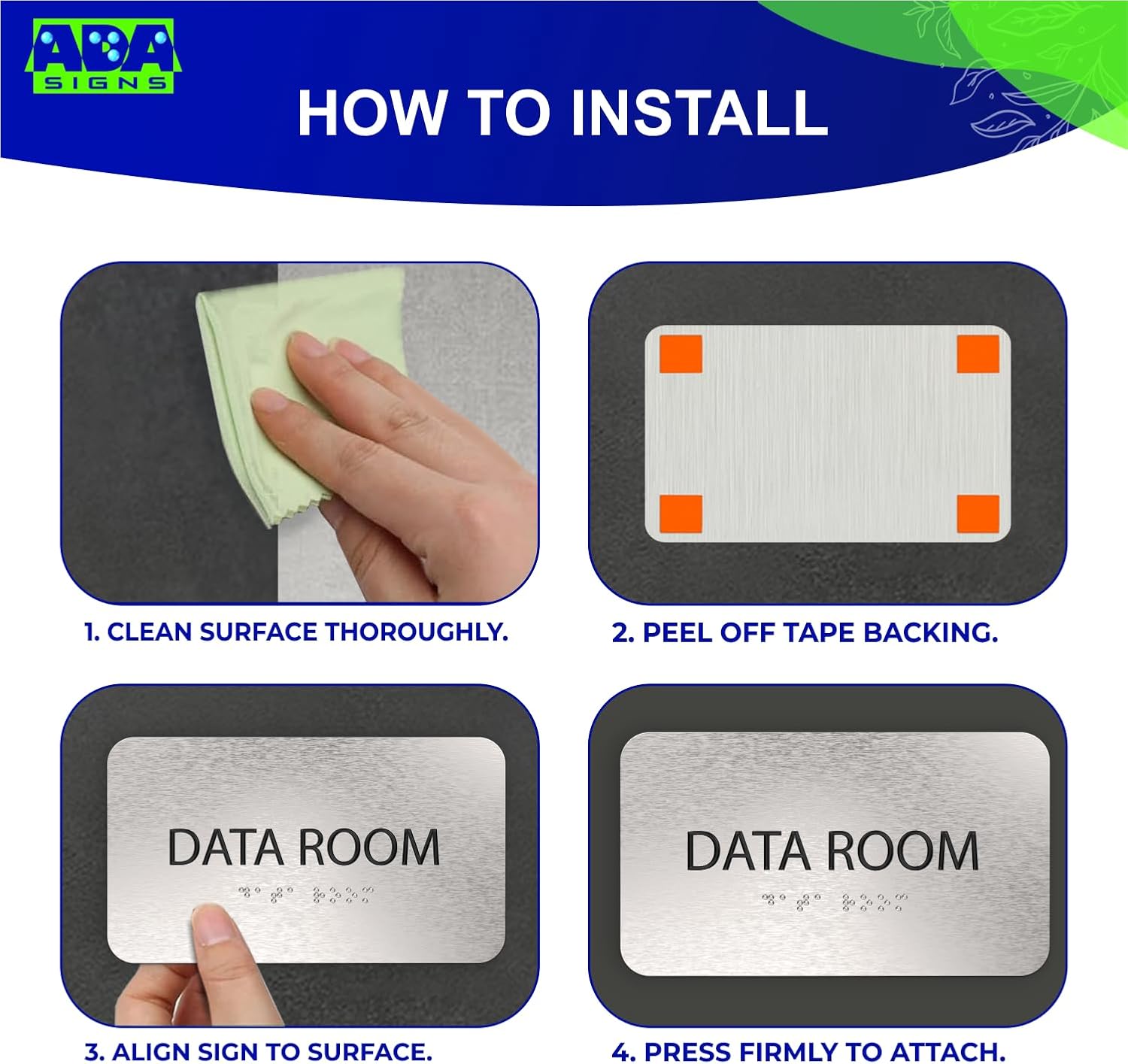 ADA SIGNS

HOW TO INSTALL

1. CLEAN SURFACE THOROUGHLY.

2. PEEL OFF TAPE BACKING.

DATA ROOM

3. ALIGN SIGN TO SURFACE.

DATA ROOM

4. PRESS FIRMLY TO ATTACH.