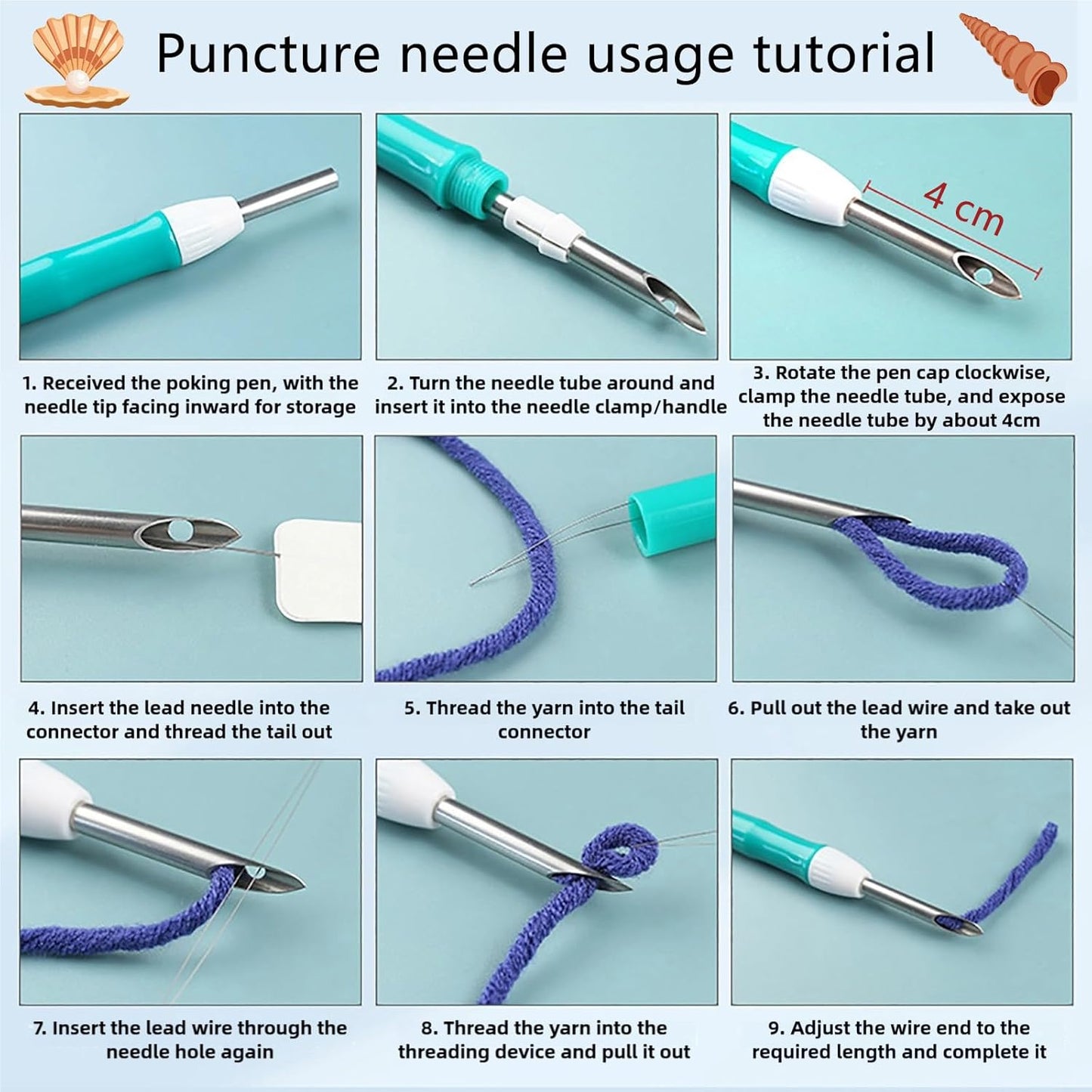 Puncture needle usage tutorial

4 cm

1. Received the poking pen, with the needle tip facing inward for storage

2. Turn the needle tube around and insert it into the needle clamp/handle

3. Rotate the pen cap clockwise, clamp the needle tube, and expose the needle tube by about 4cm

4. Insert the lead needle into the connector and thread the tail out

5. Thread the yarn into the tail connector

6. Pull out the lead wire and take out the yarn

7. Insert the lead wire through the needle hole again

8. Thread the yarn into the threading device and pull it out

9. Adjust the wire end to the required length and complete it