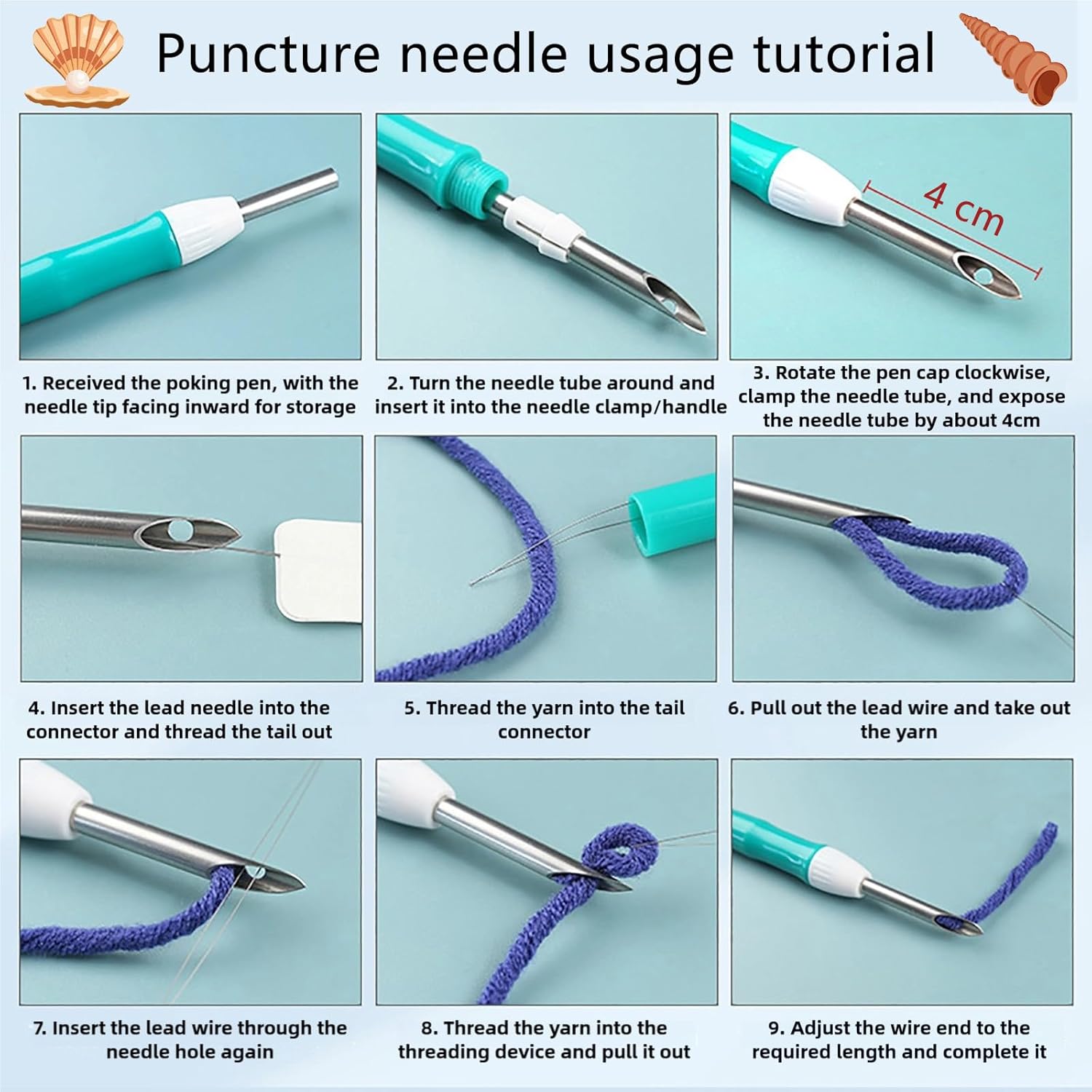 Puncture needle usage tutorial

4 cm

1. Received the poking pen, with the needle tip facing inward for storage

2. Turn the needle tube around and insert it into the needle clamp/handle

3. Rotate the pen cap clockwise, clamp the needle tube, and expose the needle tube by about 4cm

4. Insert the lead needle into the connector and thread the tail out

5. Thread the yarn into the tail connector

6. Pull out the lead wire and take out the yarn

7. Insert the lead wire through the needle hole again

8. Thread the yarn into the threading device and pull it out

9. Adjust the wire end to the required length and complete it