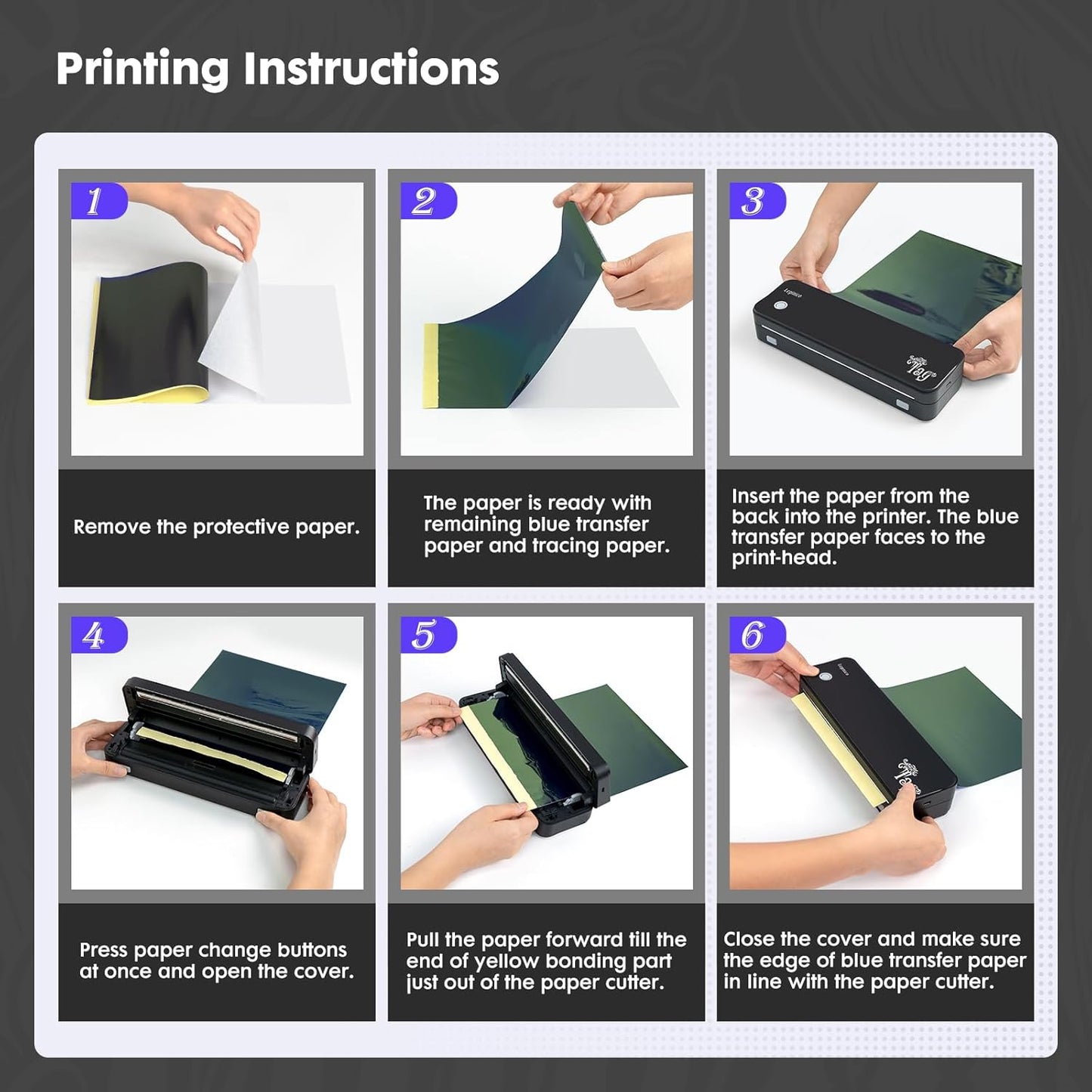 Printing Instructions

1

Remove the protective paper.

2

The paper is ready with remaining blue transfer paper and tracing paper.

3

Insert the paper from the back into the printer. The blue transfer paper faces to the print-head.

4

Press paper change buttons at once and open the cover.

5

Pull the paper forward till the end of yellow bonding part just out of the paper cutter.

6

Close the cover and make sure the edge of blue transfer paper in line with the paper cutter.