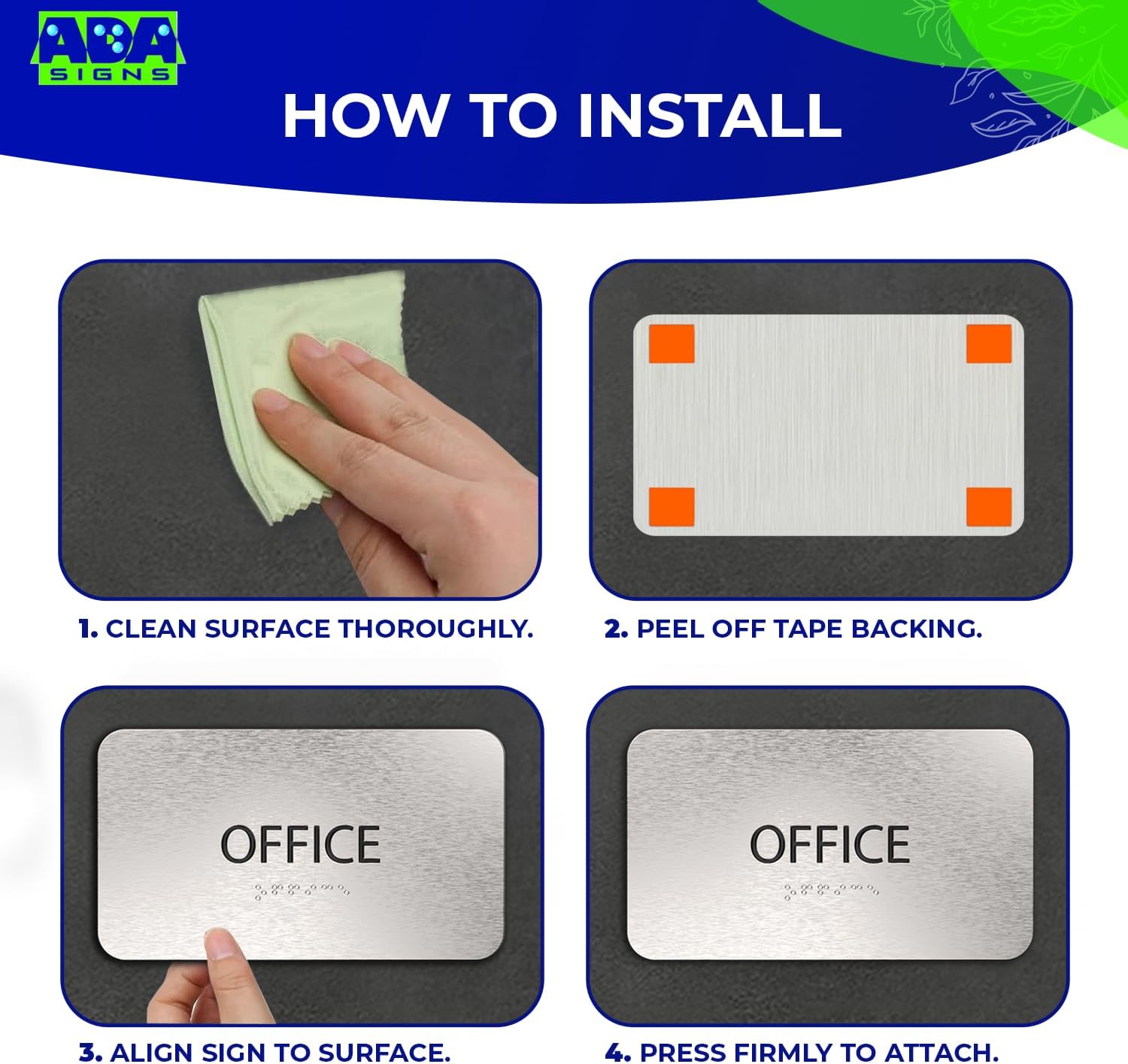 ADA SIGNS

HOW TO INSTALL

1. CLEAN SURFACE THOROUGHLY.

2. PEEL OFF TAPE BACKING.

OFFICE

3. ALIGN SIGN TO SURFACE.

OFFICE

4. PRESS FIRMLY TO ATTACH.