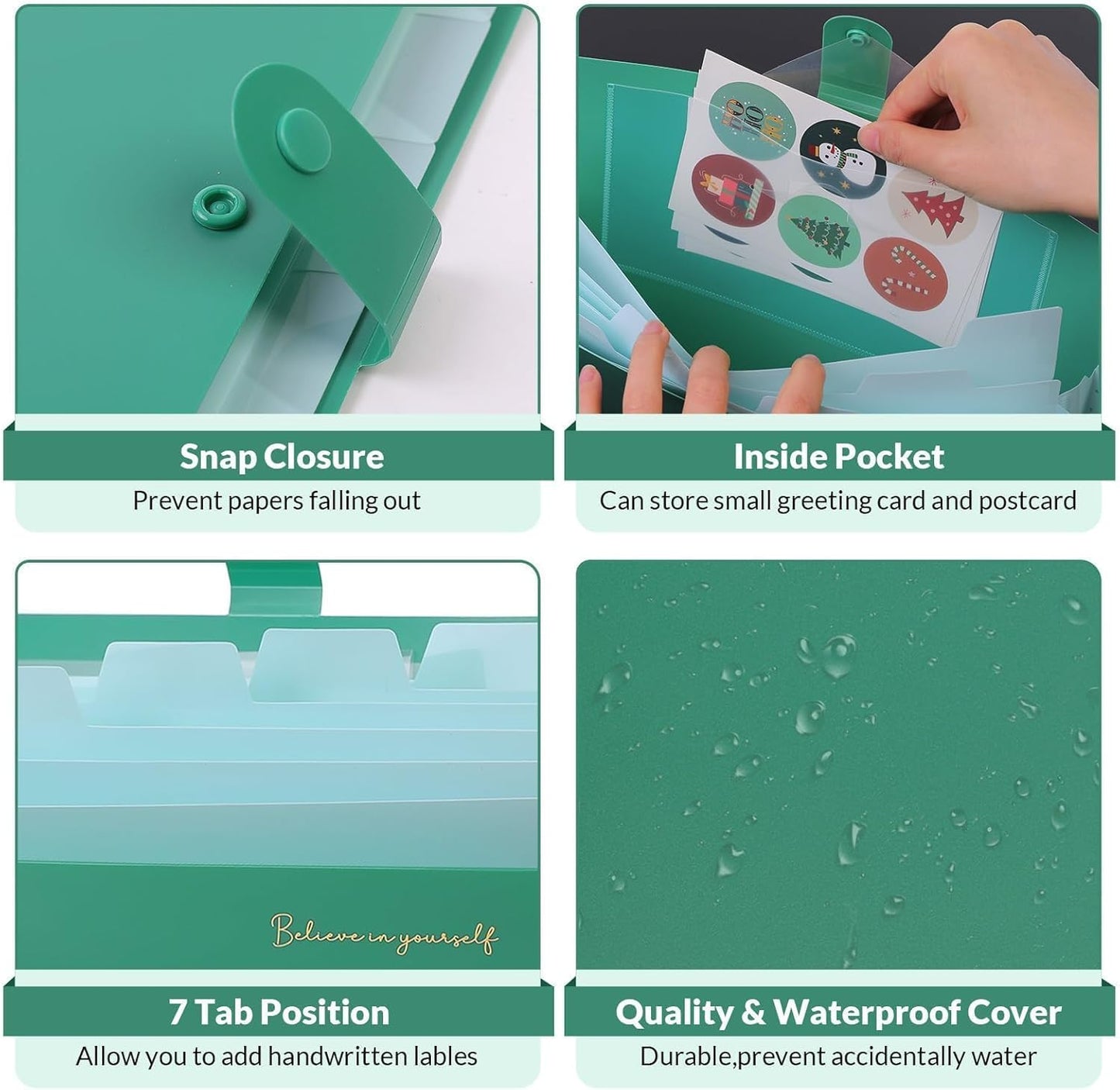 Snap Closure
Prevent papers falling out

Inside Pocket
Can store small greeting card and postcard

Believe in yourself

7 Tab Position
Allow you to add handwritten lables

Quality & Waterproof Cover
Durable,prevent accidentally water