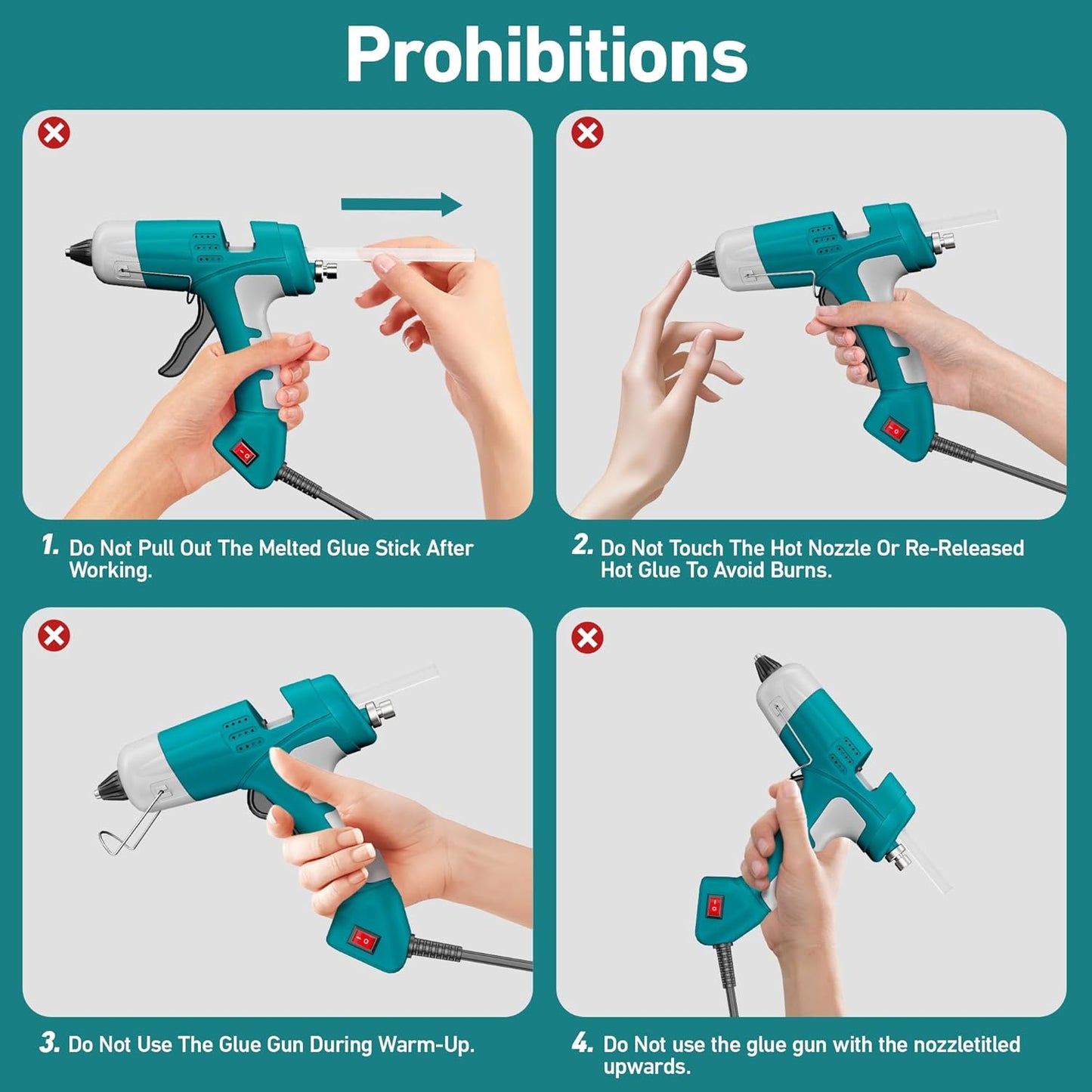 Prohibitions

1. Do Not Pull Out The Melted Glue Stick After Working.

2. Do Not Touch The Hot Nozzle Or Re-Released Hot Glue To Avoid Burns.

3. Do Not Use The Glue Gun During Warm-Up.

4. Do Not use the glue gun with the nozzletitled upwards.