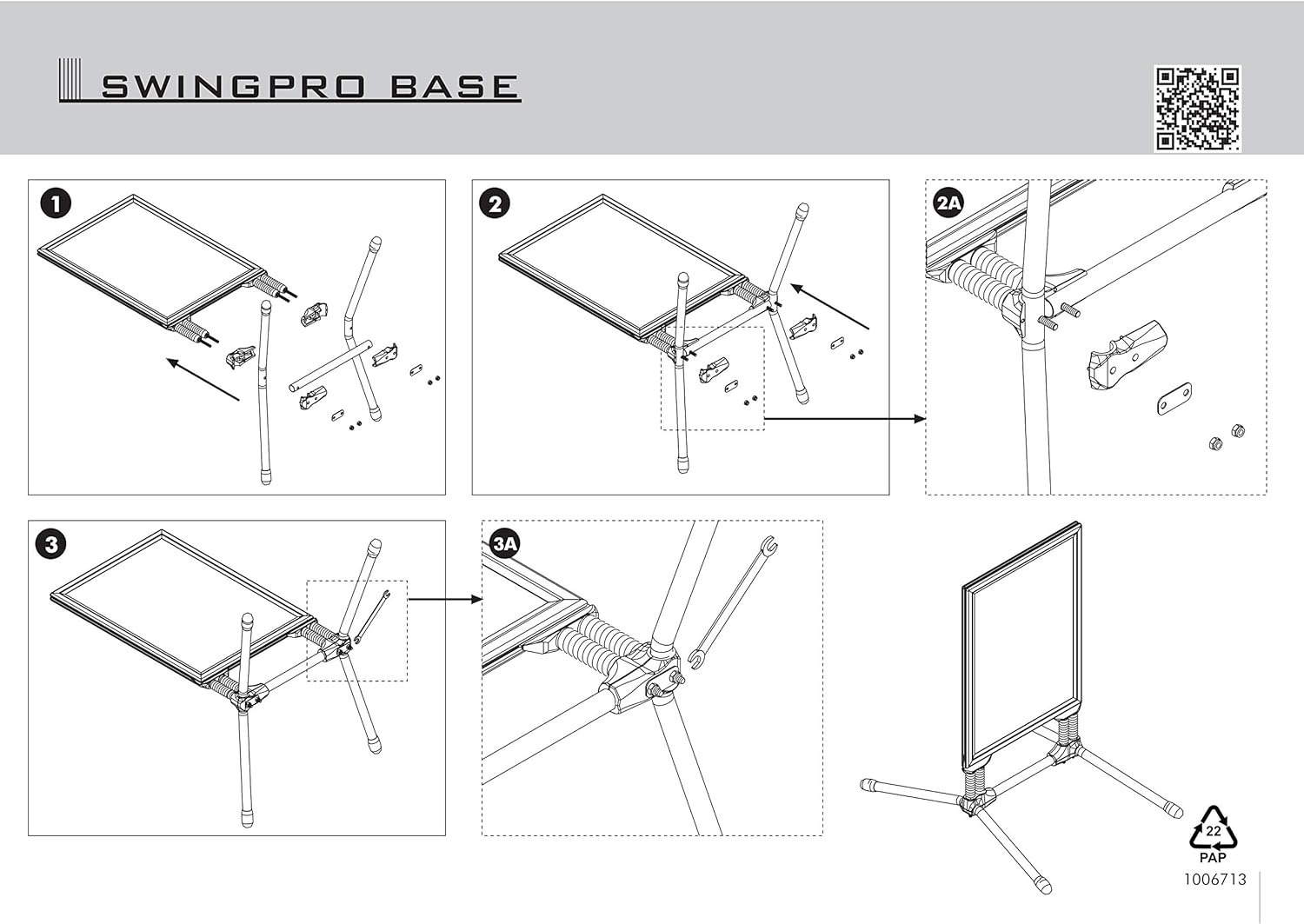 SWINGPRO BASE

1

2

2A

3

3A

22
PAP
1006713