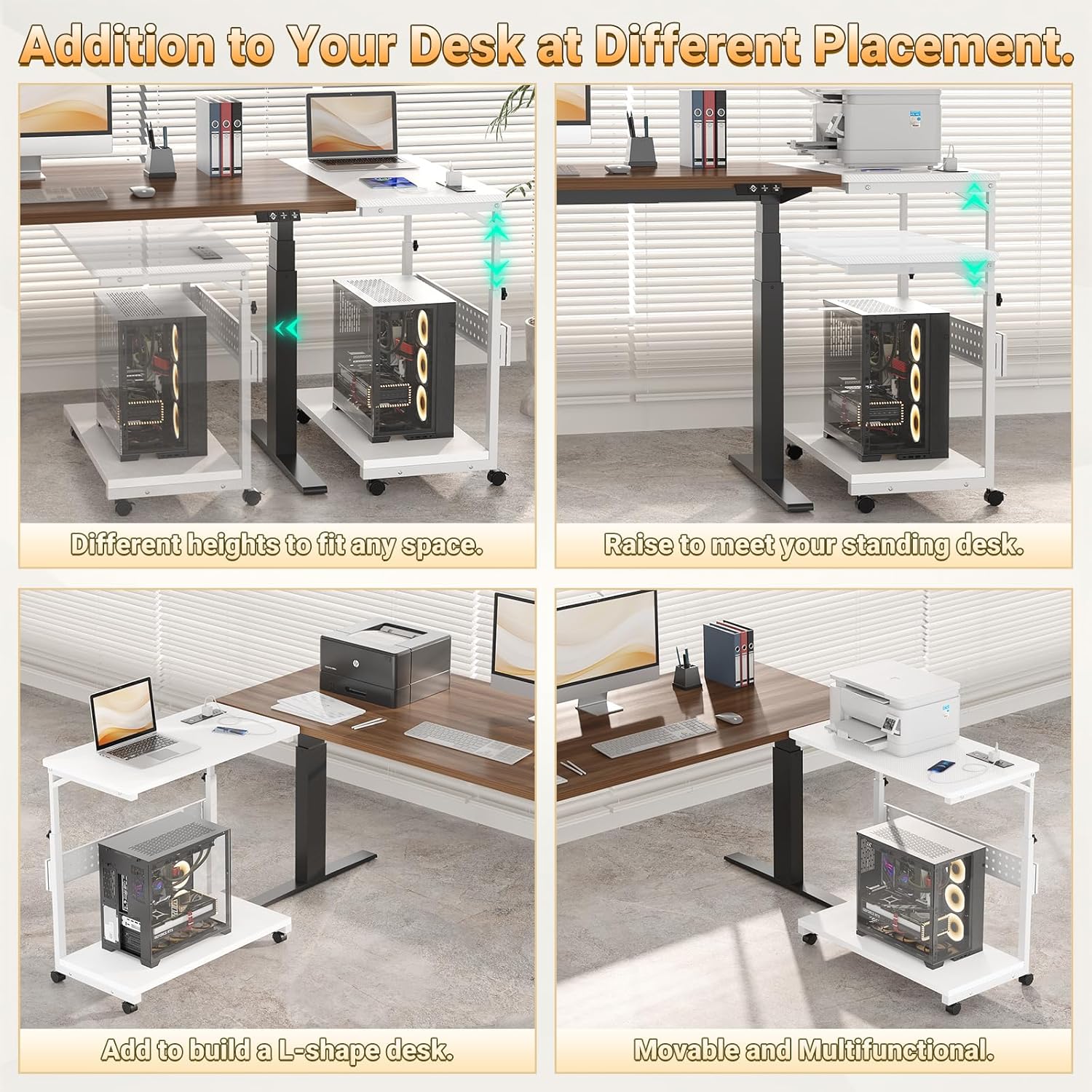 Addition to Your Desk at Different Placement.

Different heights to fit any space.

Raise to meet your standing desk.

Add to build a L-shape desk.

Movable and Multifunctional.