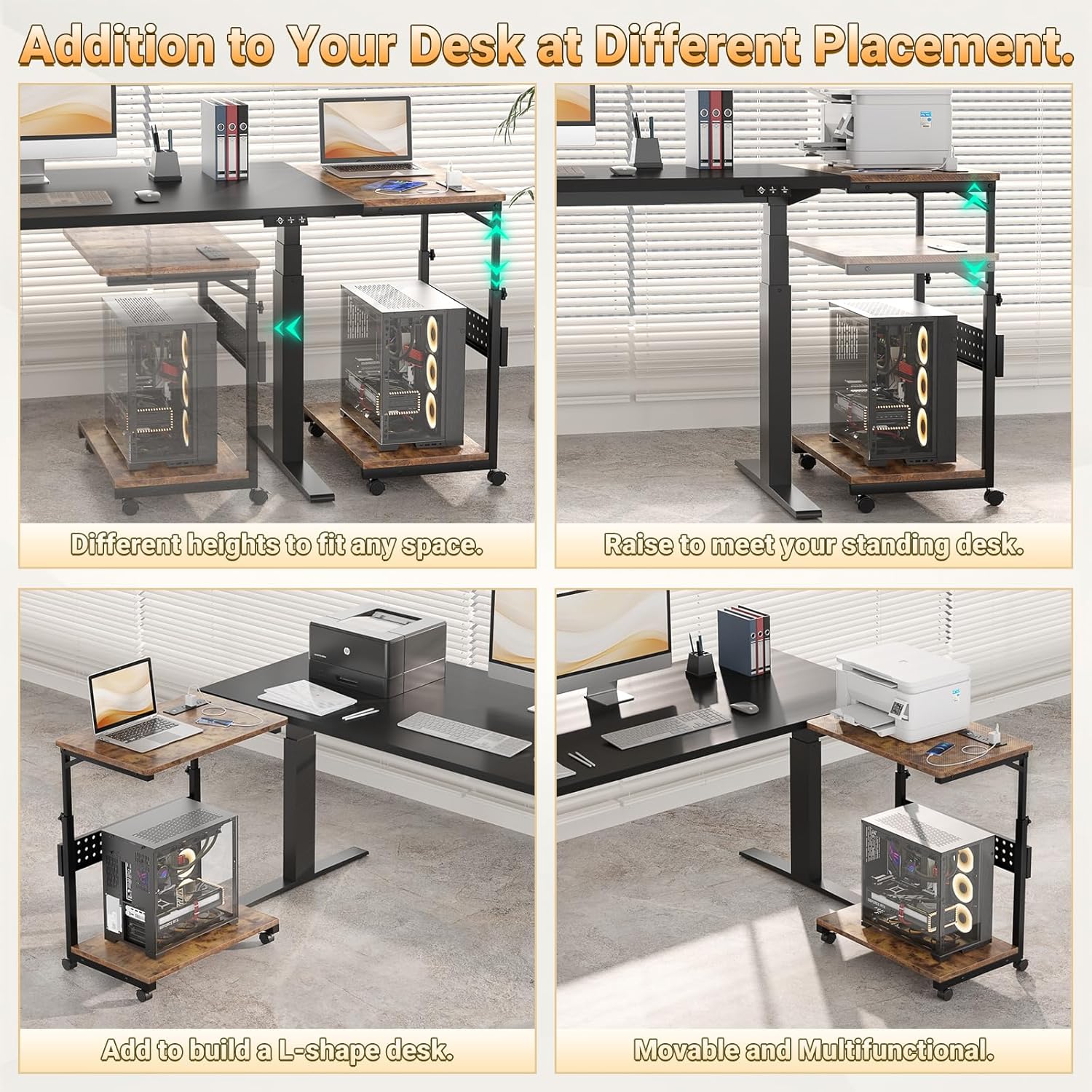 Addition to Your Desk at Different Placement.

Different heights to fit any space.

Raise to meet your standing desk.

Add to build a L-shape desk.

Movable and Multifunctional.