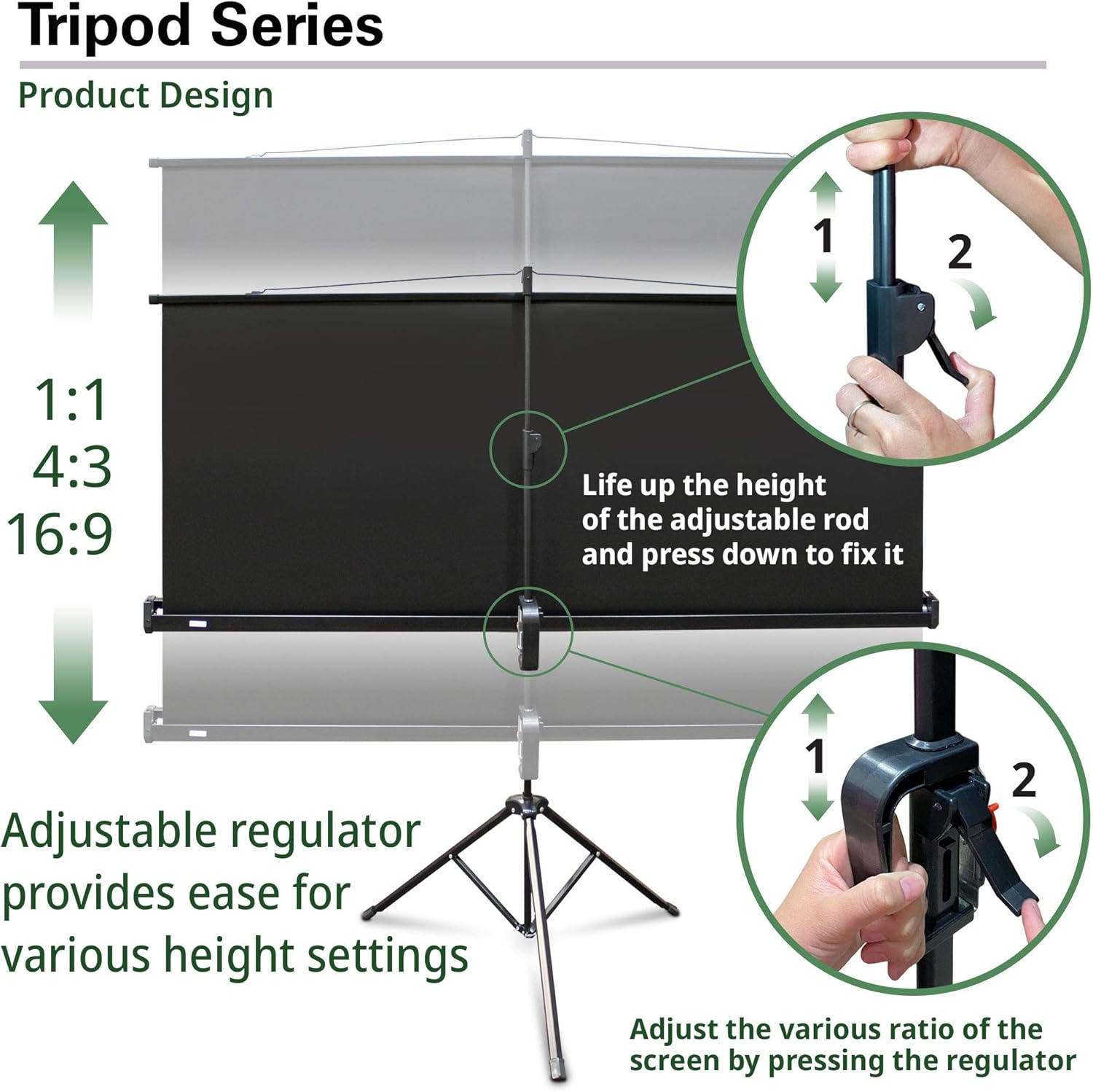 Tripod Series

Product Design

1:1
4:3
16:9

1

2

Life up the height of the adjustable rod and press down to fix it

1

2

Adjustable regulator provides ease for various height settings

Adjust the various ratio of the screen by pressing the regulator