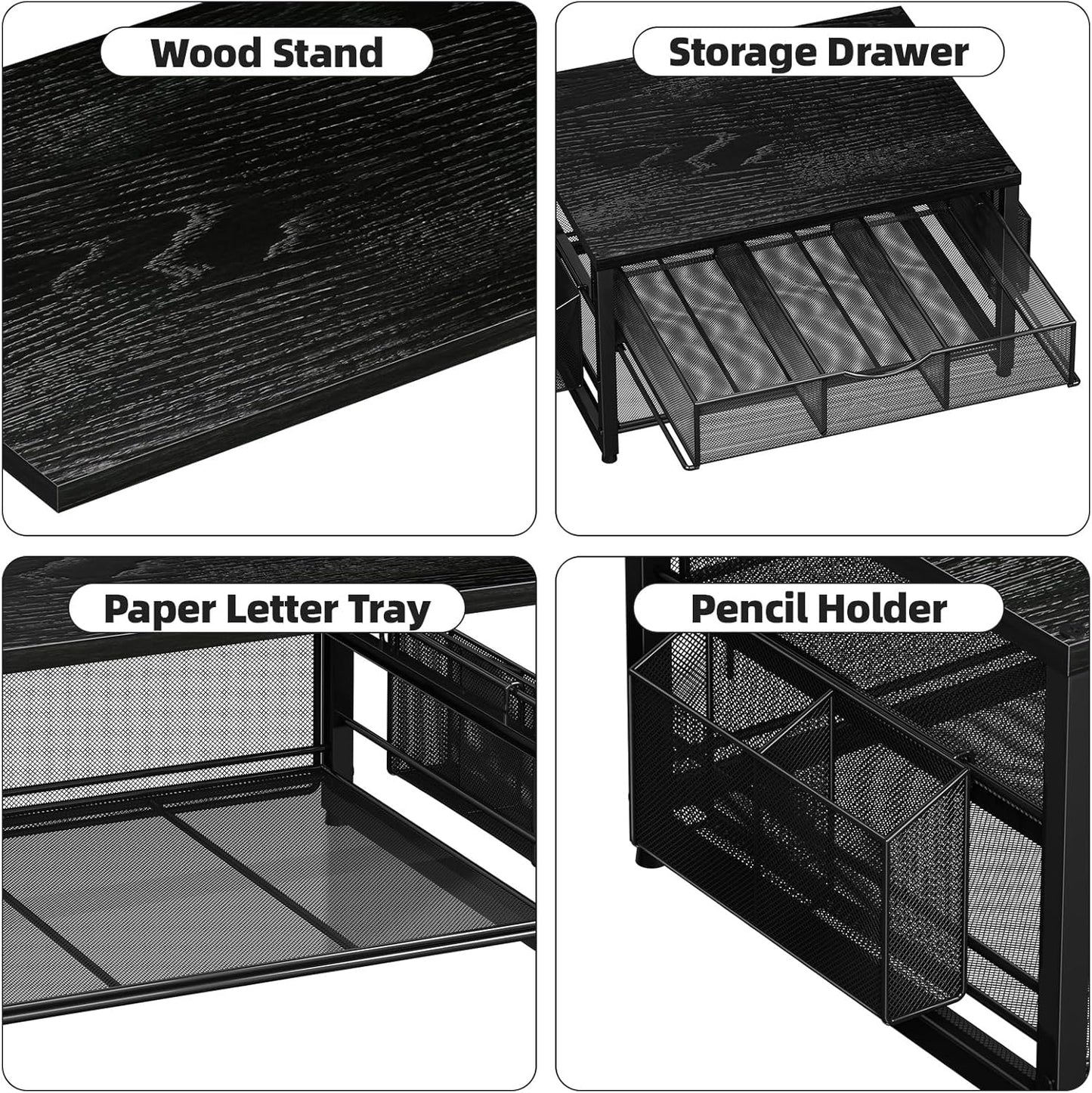 Wood Stand

Storage Drawer

Paper Letter Tray

Pencil Holder