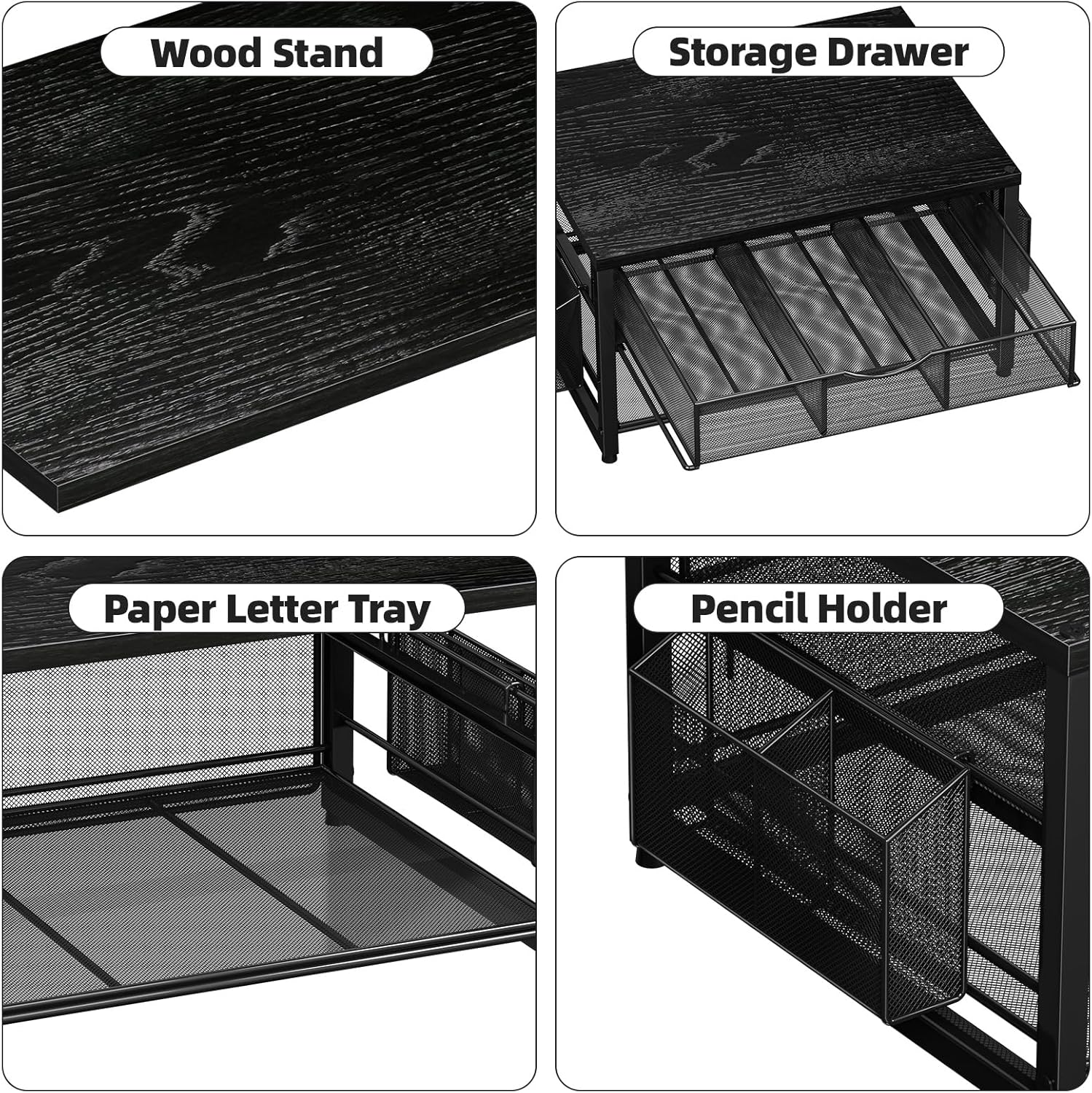 Wood Stand

Storage Drawer

Paper Letter Tray

Pencil Holder