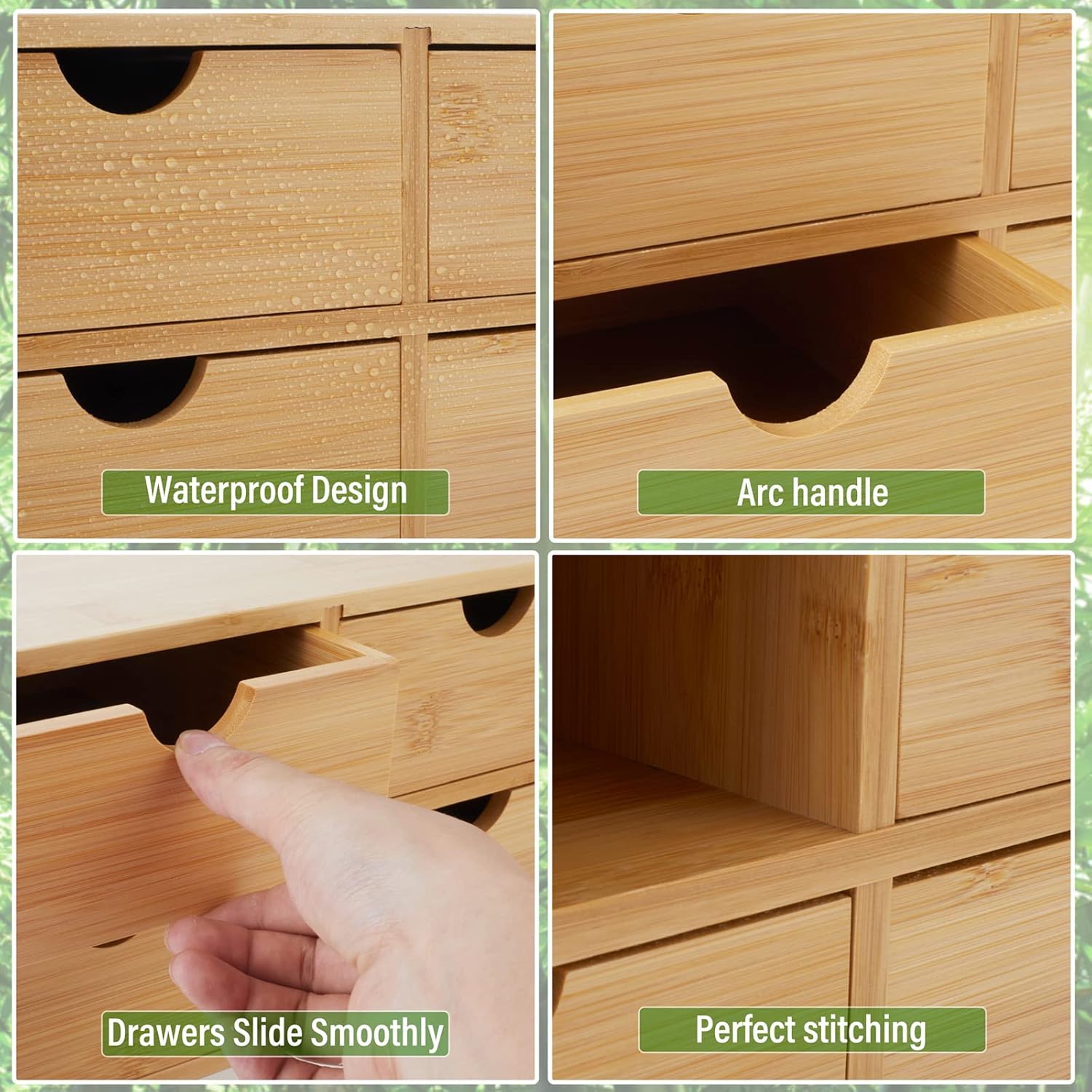 Waterproof Design

Arc handle

Drawers Slide Smoothly

Perfect stitching