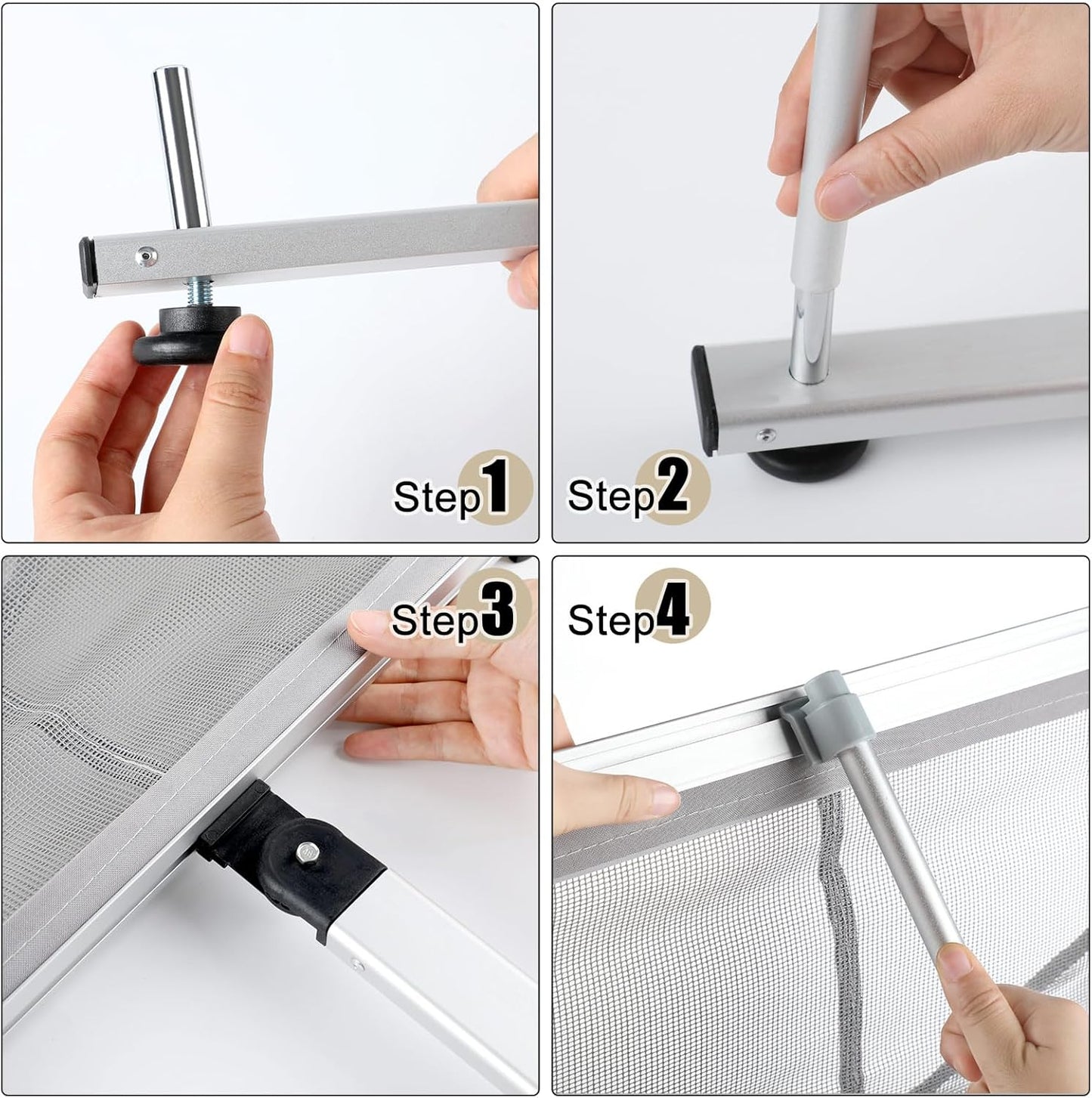 Step1

Step2

Step3

Step4