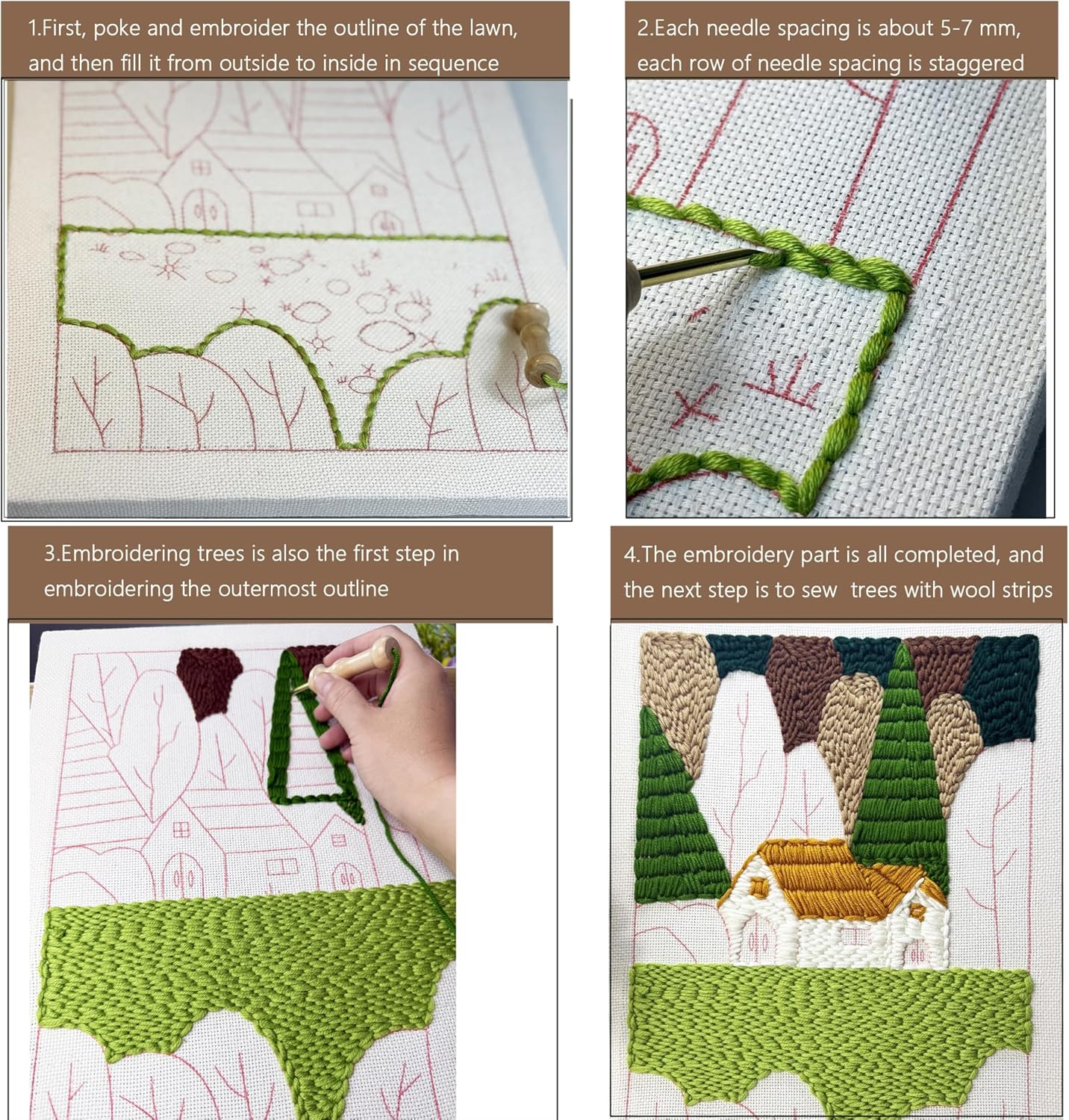 1.First, poke and embroider the outline of the lawn, and then fill it from outside to inside in sequence

2.Each needle spacing is about 5-7 mm, each row of needle spacing is staggered

3.Embroidering trees is also the first step in embroidering the outermost outline

4.The embroidery part is all completed, and the next step is to sew  trees with wool strips